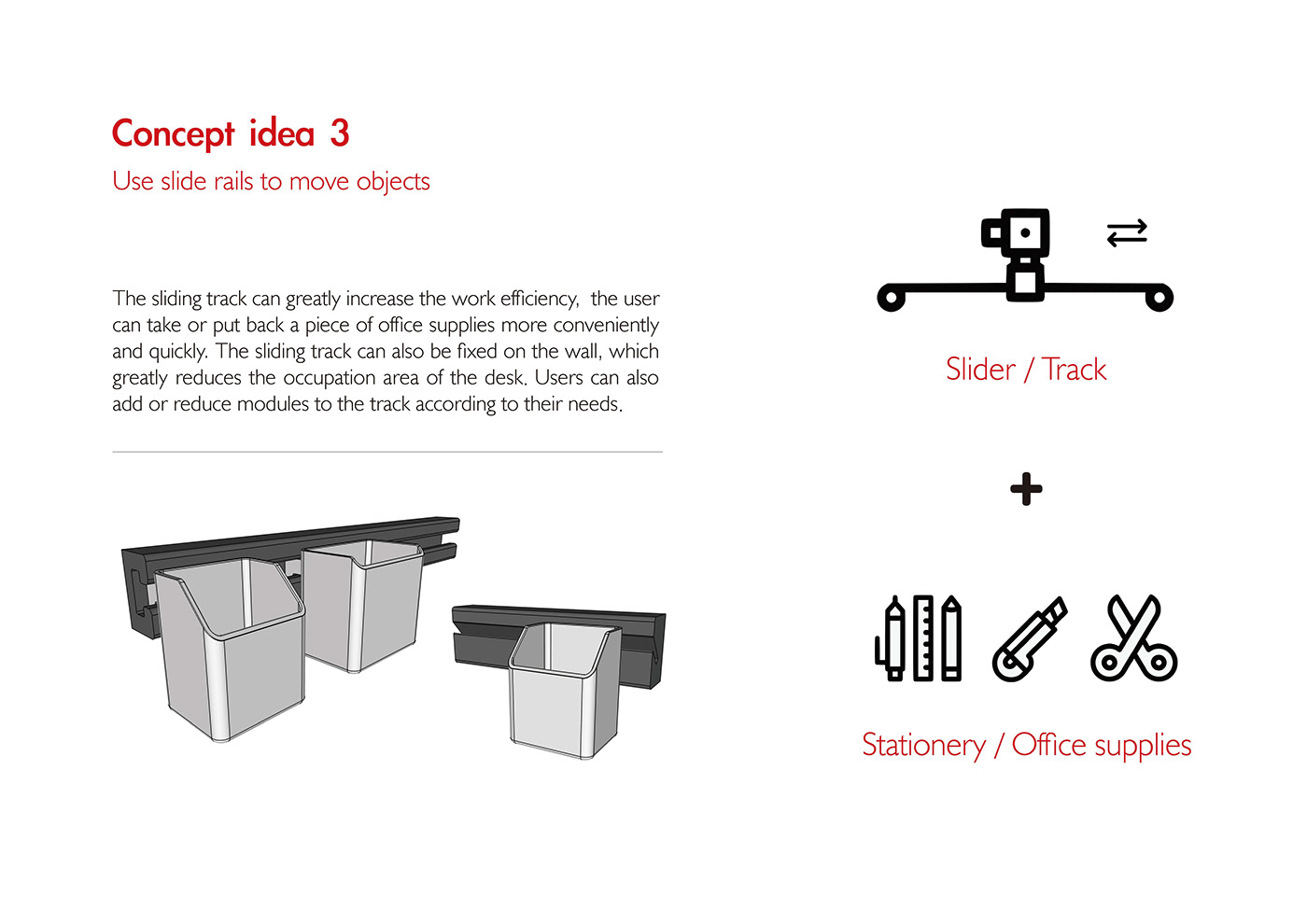 Concept idea 3
Use slide rails to move objects

The sliding track can greatly increase the work efficiency, the user can take or put back a piece of office supplies more conveniently and quickly. The sliding track can also be fixed on the wall, which greatly reduces the occupation area of the desk. Users can also add or reduce modules to the track according to their needs.

Slider / Track

+

Stationery / Office supplies