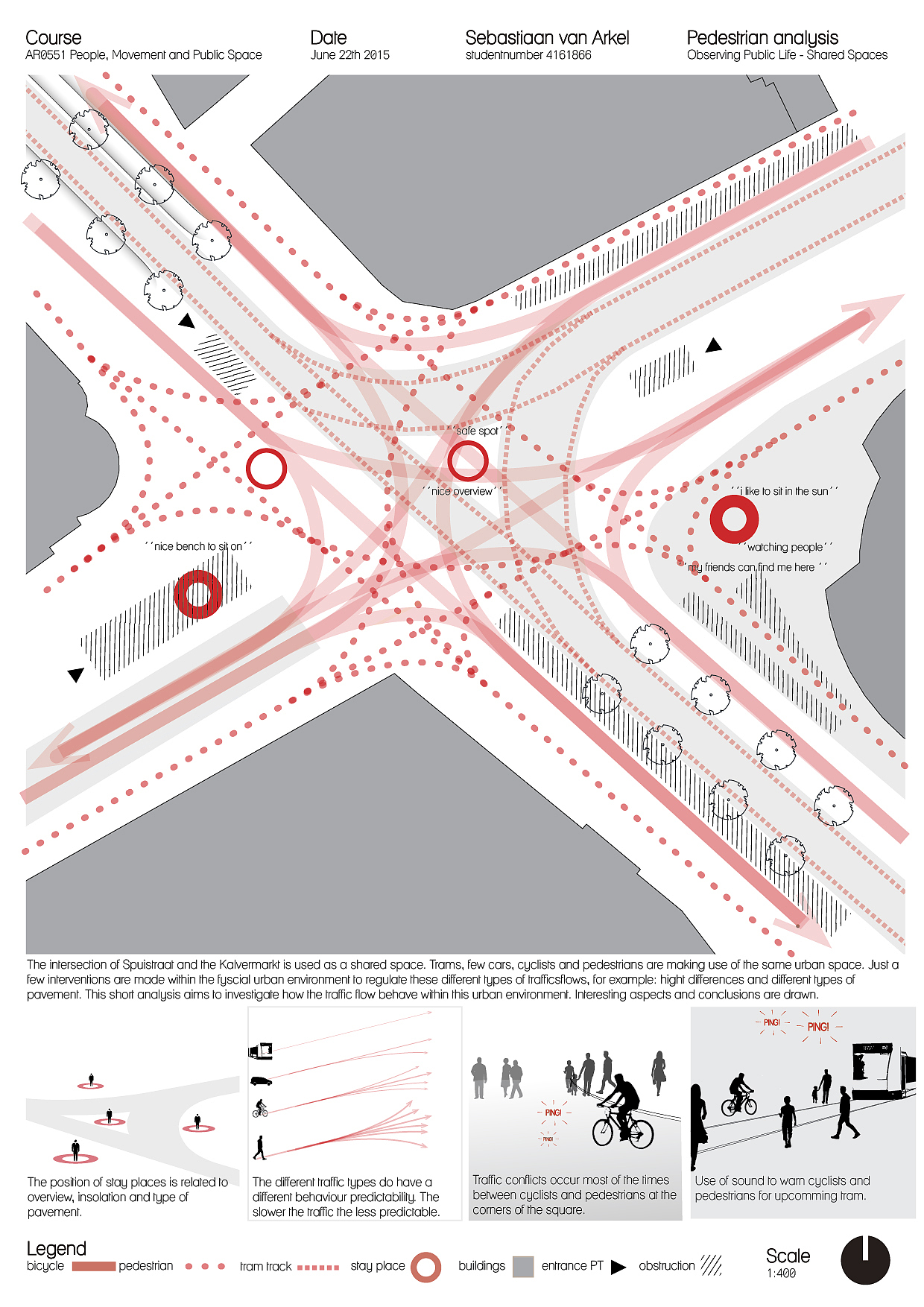 Course
AR0551 People, Movement and Public Space

Date
June 22th 2015

Sebastiaan van Arkel
studentnumber 4161866

Pedestrian analysis
Observing Public Life - Shared Spaces

´´safe spot´´

´´nice overview´´

´´i like to sit in the sun´´

´´watching people´´

´´my friends can find me here´´

´´nice bench to sit on´´

The intersection of Spuistraat and the Kalvermarkt is used as a shared space. Trams, few cars, cyclists and pedestrians are making use of the same urban space. Just a few interventions are made within the fyscial urban environment to regulate these different types of trafficsflows, for example: hight differences and different types of pavement. This short analysis aims to investigate how the traffic flow behave within this urban environment. Interesting aspects and conclusions are drawn.

The position of stay places is related to overview, insolation and type of pavement.

The different traffic types do have a different behaviour predictability. The slower the traffic the less predictable.

PING!
PING!

Traffic conflicts occur most of the times between cyclists and pedestrians at the corners of the square.

PING!
PING!

Use of sound to warn cyclists and pedestrians for upcomming tram.

Legend
bicycle
pedestrian
tram track
stay place
buildings
entrance PT
obstruction

Scale
1:400