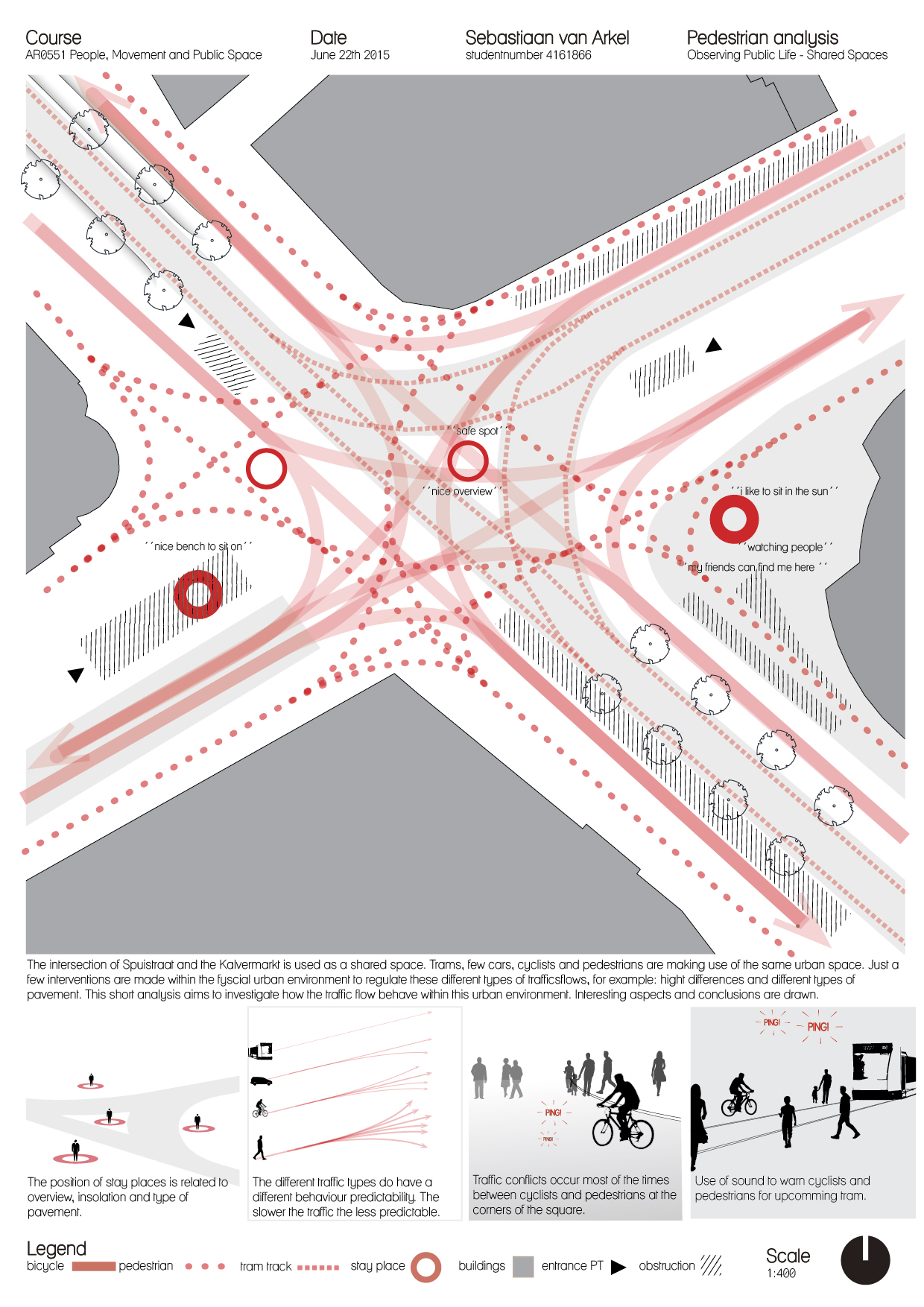 Course
AR0551 People, Movement and Public Space

Date
June 22th 2015

Sebastiaan van Arkel
studentnumber 4161866

Pedestrian analysis
Observing Public Life - Shared Spaces

´´safe spot´´

´´nice overview´´

´´i like to sit in the sun´´

´´watching people´´

´´my friends can find me here´´

´´nice bench to sit on´´

The intersection of Spuistraat and the Kalvermarkt is used as a shared space. Trams, few cars, cyclists and pedestrians are making use of the same urban space. Just a few interventions are made within the fyscial urban environment to regulate these different types of trafficsflows, for example: hight differences and different types of pavement. This short analysis aims to investigate how the traffic flow behave within this urban environment. Interesting aspects and conclusions are drawn.

The position of stay places is related to overview, insolation and type of pavement.

The different traffic types do have a different behaviour predictability. The slower the traffic the less predictable.

PING!

PING!

Traffic conflicts occur most of the times between cyclists and pedestrians at the corners of the square.

PING!

PING!

Use of sound to warn cyclists and pedestrians for upcomming tram.

Legend
bicycle pedestrian tram track stay place buildings entrance PT obstruction

Scale
1:400