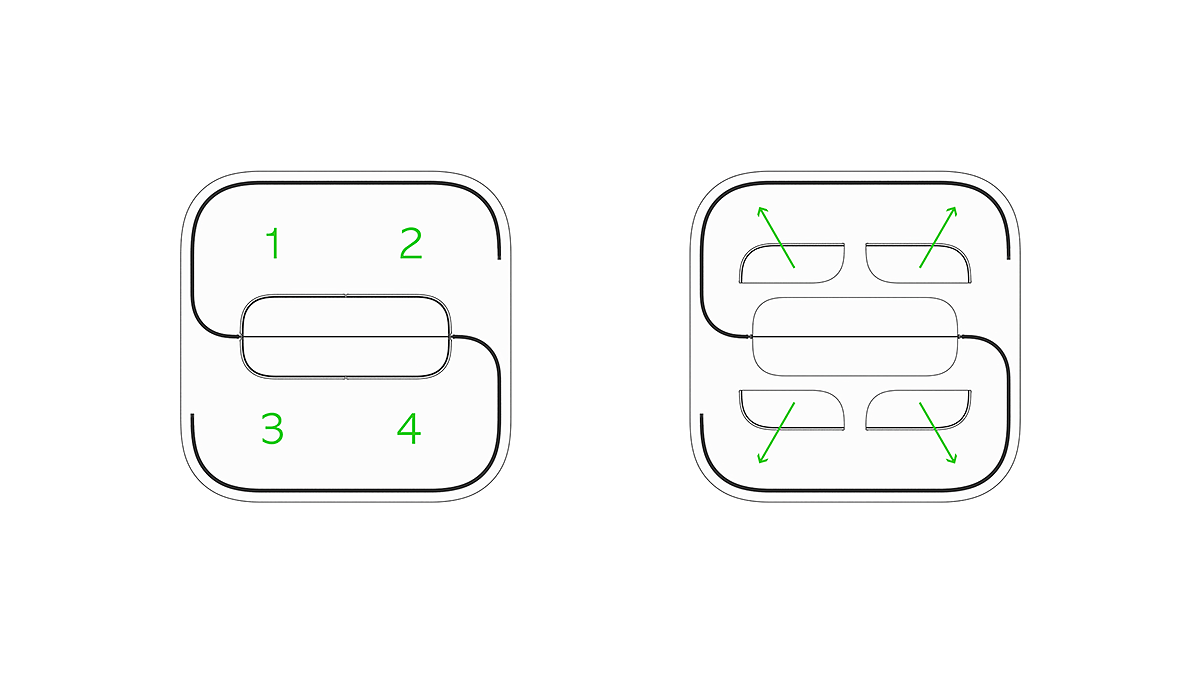 1 2
3 4