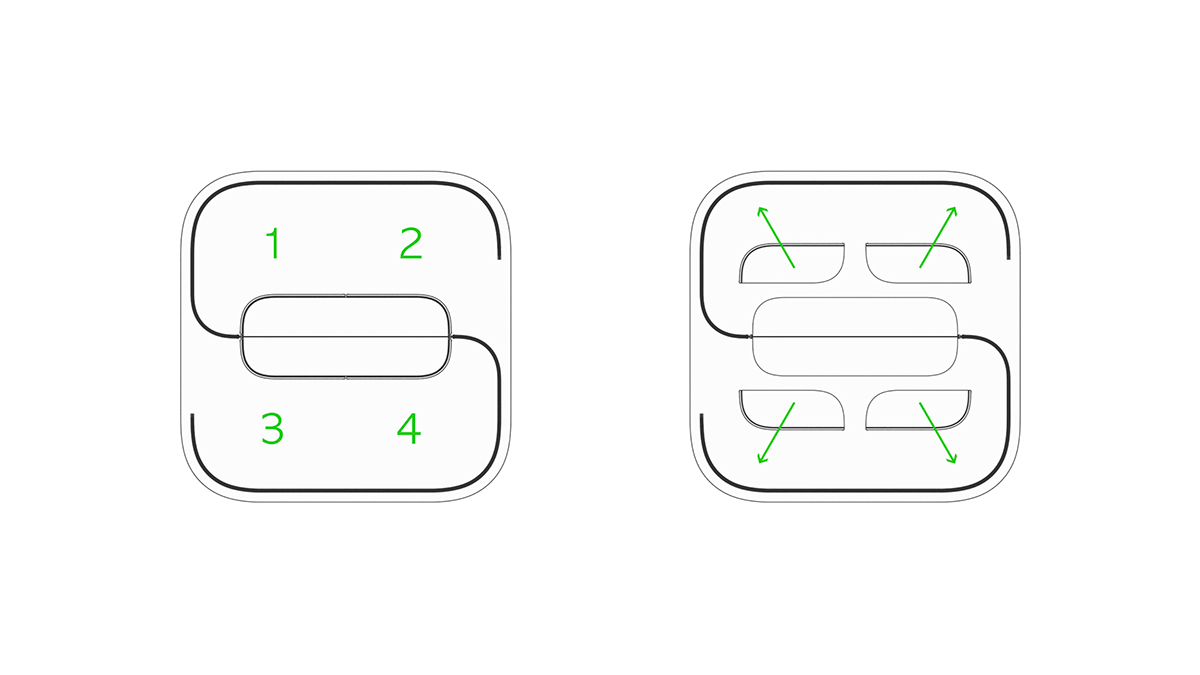 1
2
3
4