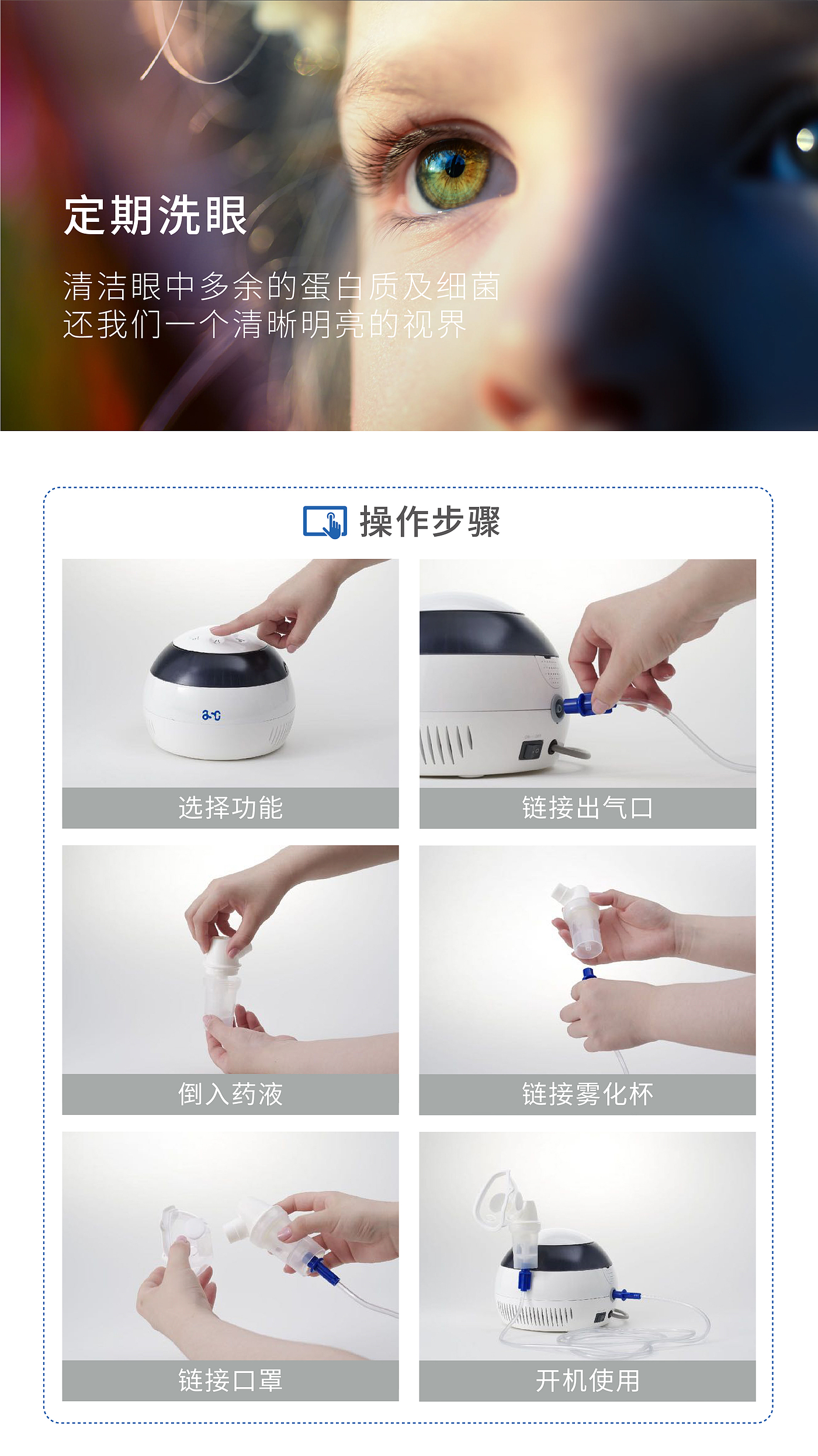 定期洗眼

清洁眼中多余的蛋白质及细菌
还我们一个清晰明亮的视界

操作步骤

选择功能

链接出气口

倒入药液

链接雾化杯

链接口罩

开机使用