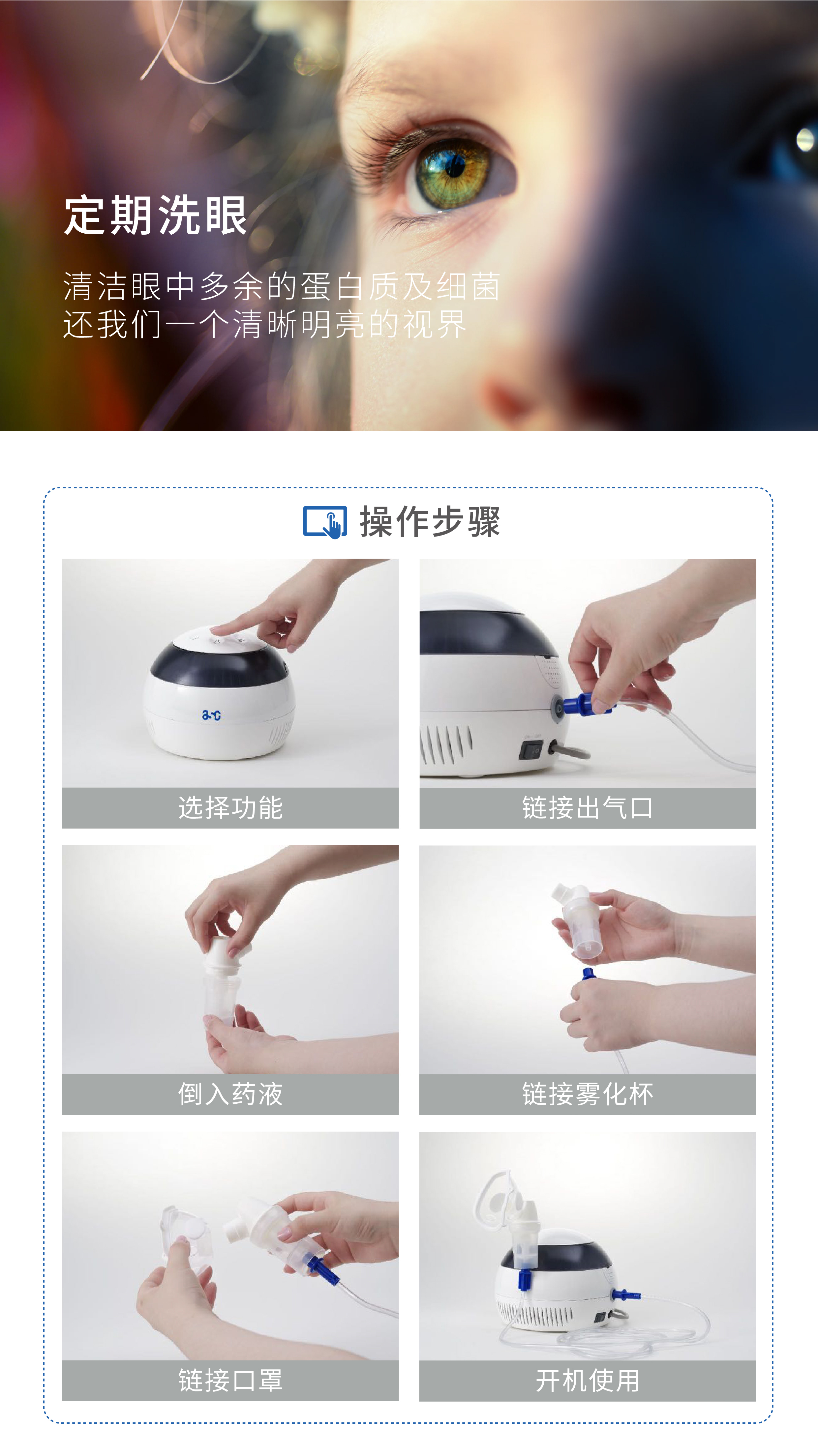 定期洗眼

清洁眼中多余的蛋白质及细菌
还我们一个清晰明亮的视界

操作步骤

选择功能

链接出气口

倒入药液

链接雾化杯

链接口罩

开机使用