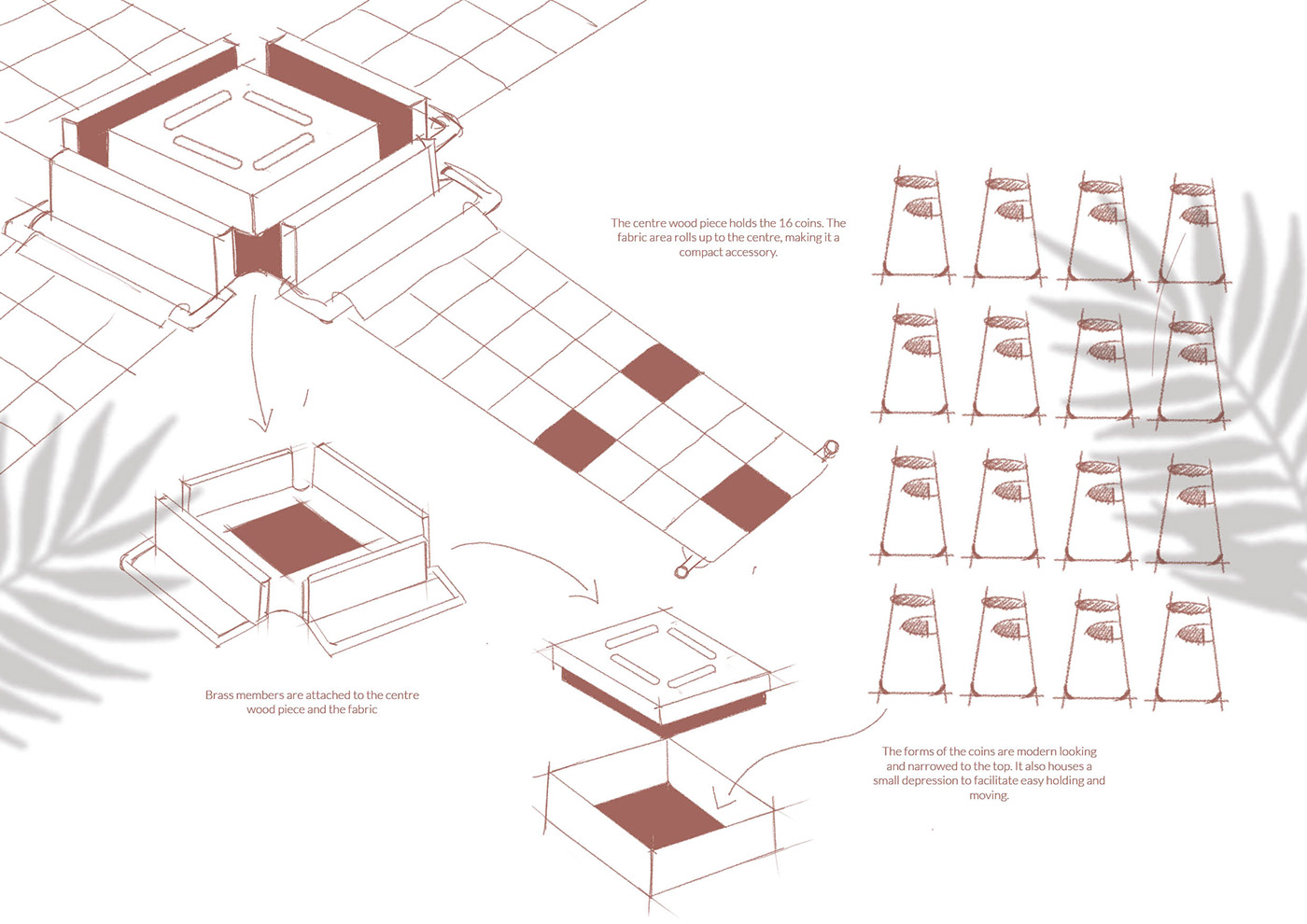 The centre wood piece holds the 16 coins. The fabric area rolls up to the centre, making it a compact accessory.

Brass members are attached to the centre wood piece and the fabric

The forms of the coins are modern looking and narrowed to the top. It also houses a small depression to facilitate easy holding and moving.