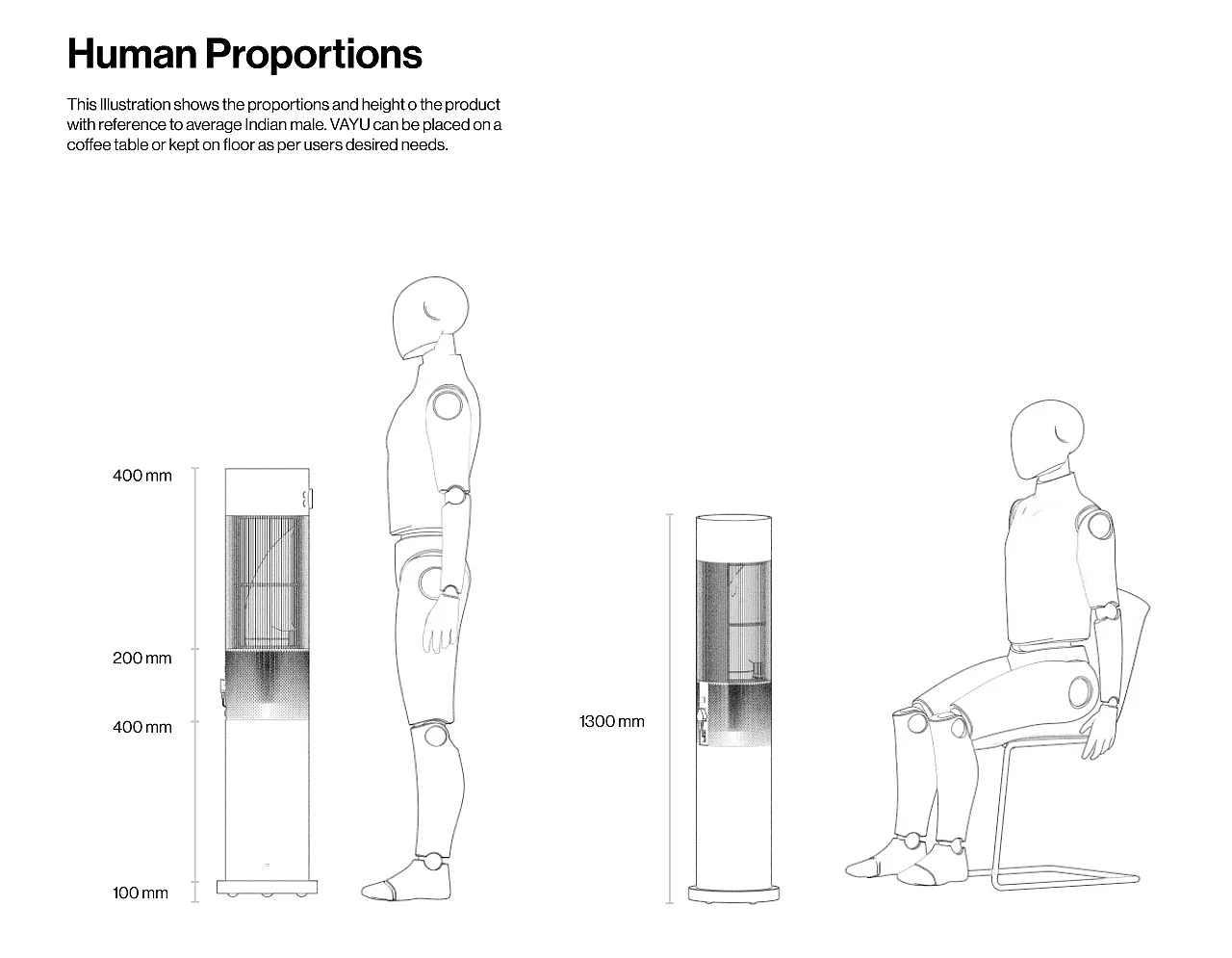 Human Proportions

This Illustration shows the proportions and height o the product with reference to average Indian male. VAYU can be placed on a coffee table or kept on floor as per users desired needs.

400 mm

200 mm

400 mm

100 mm

1300 mm