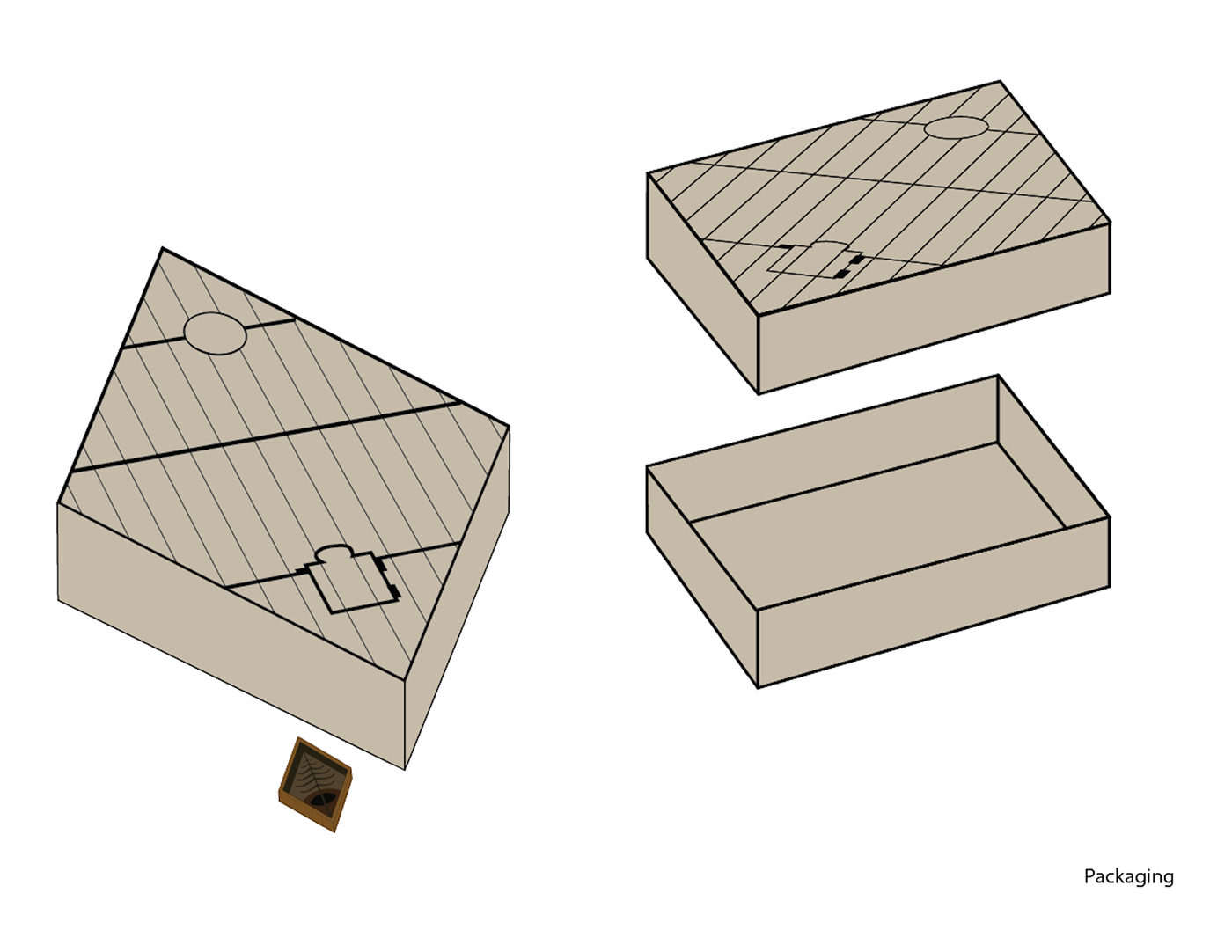 Packaging