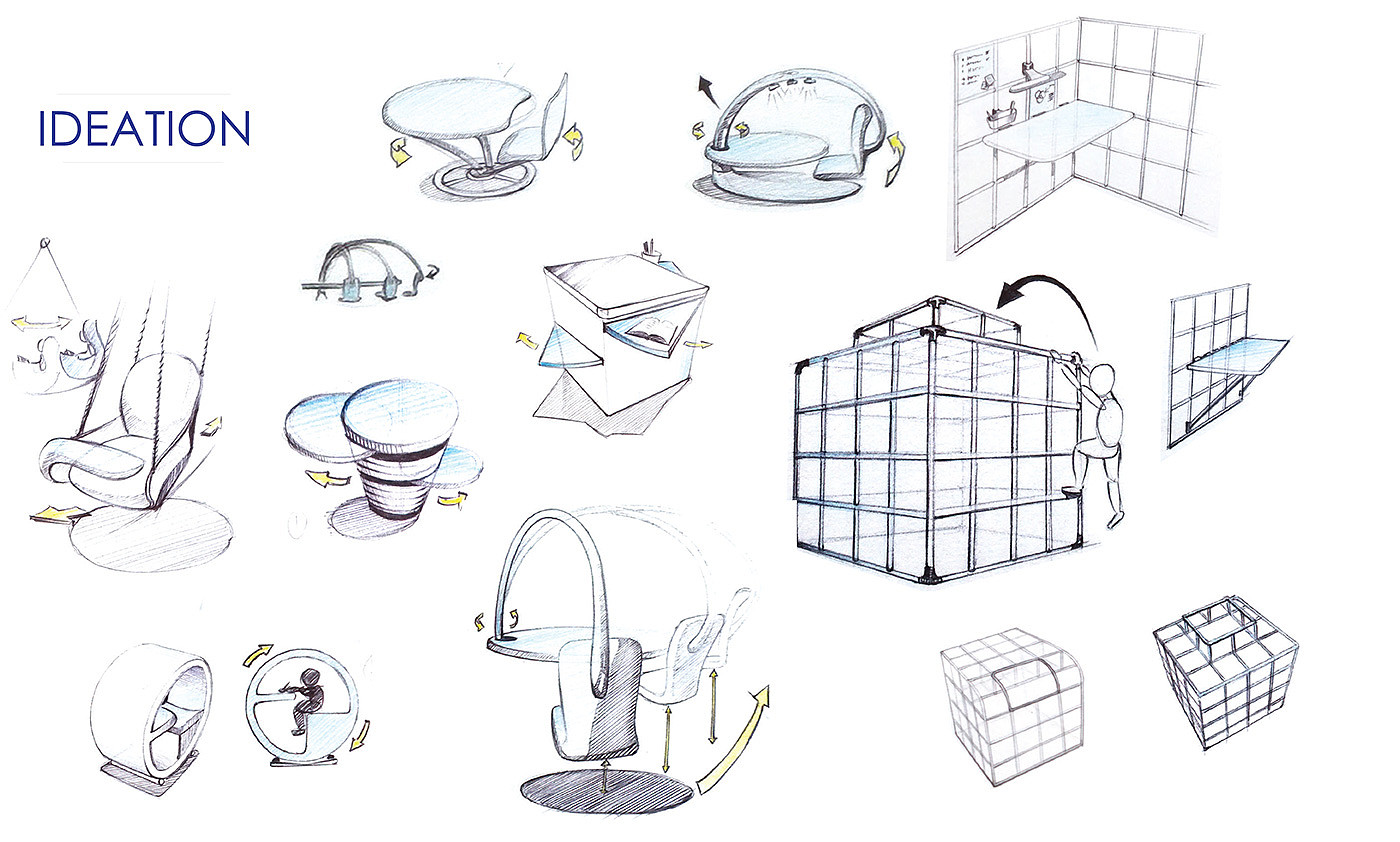 IDEATION