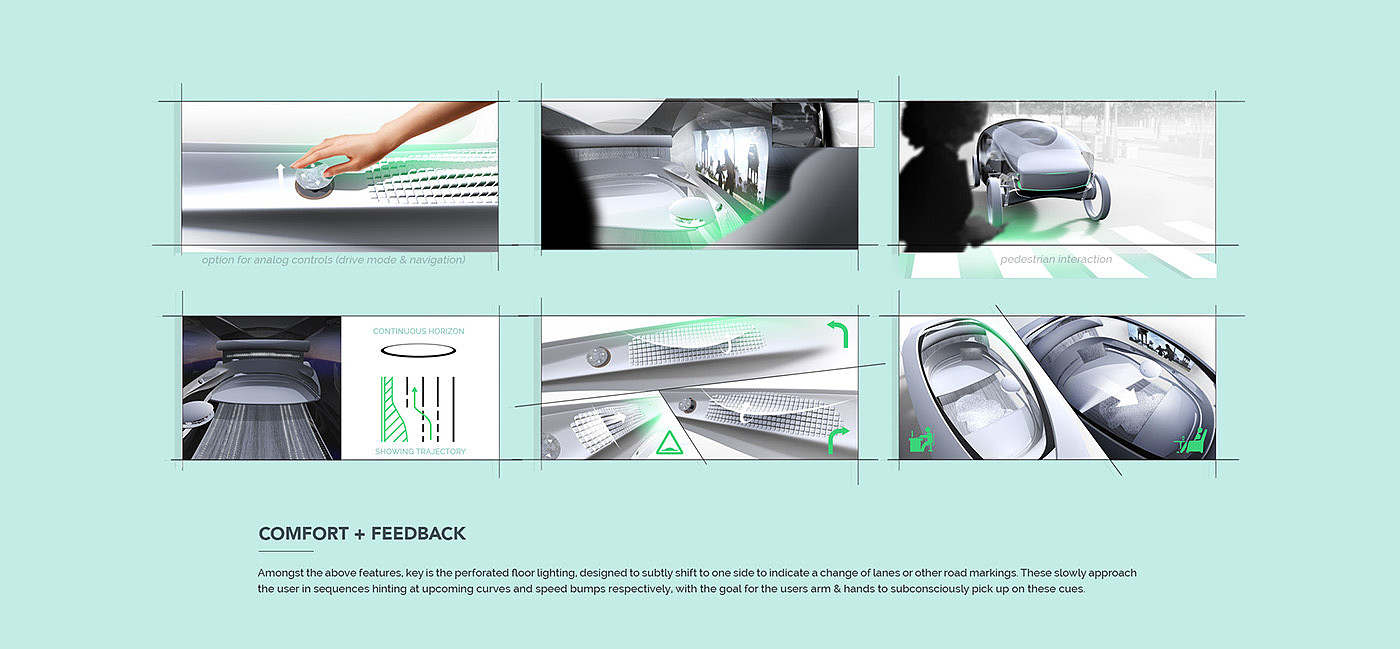 option for analog controls (drive mode & navigation)

pedestrian interaction

CONTINUOUS HORIZON

SHOWING TRAJECTORY

COMFORT + FEEDBACK

Amongst the above features, key is the perforated floor lighting, designed to subtly shift to one side to indicate a change of lanes or other road markings. These slowly approach the user in sequences hinting at upcoming curves and speed bumps respectively, with the goal for the users arm & hands to subconsciously pick up on these cues.