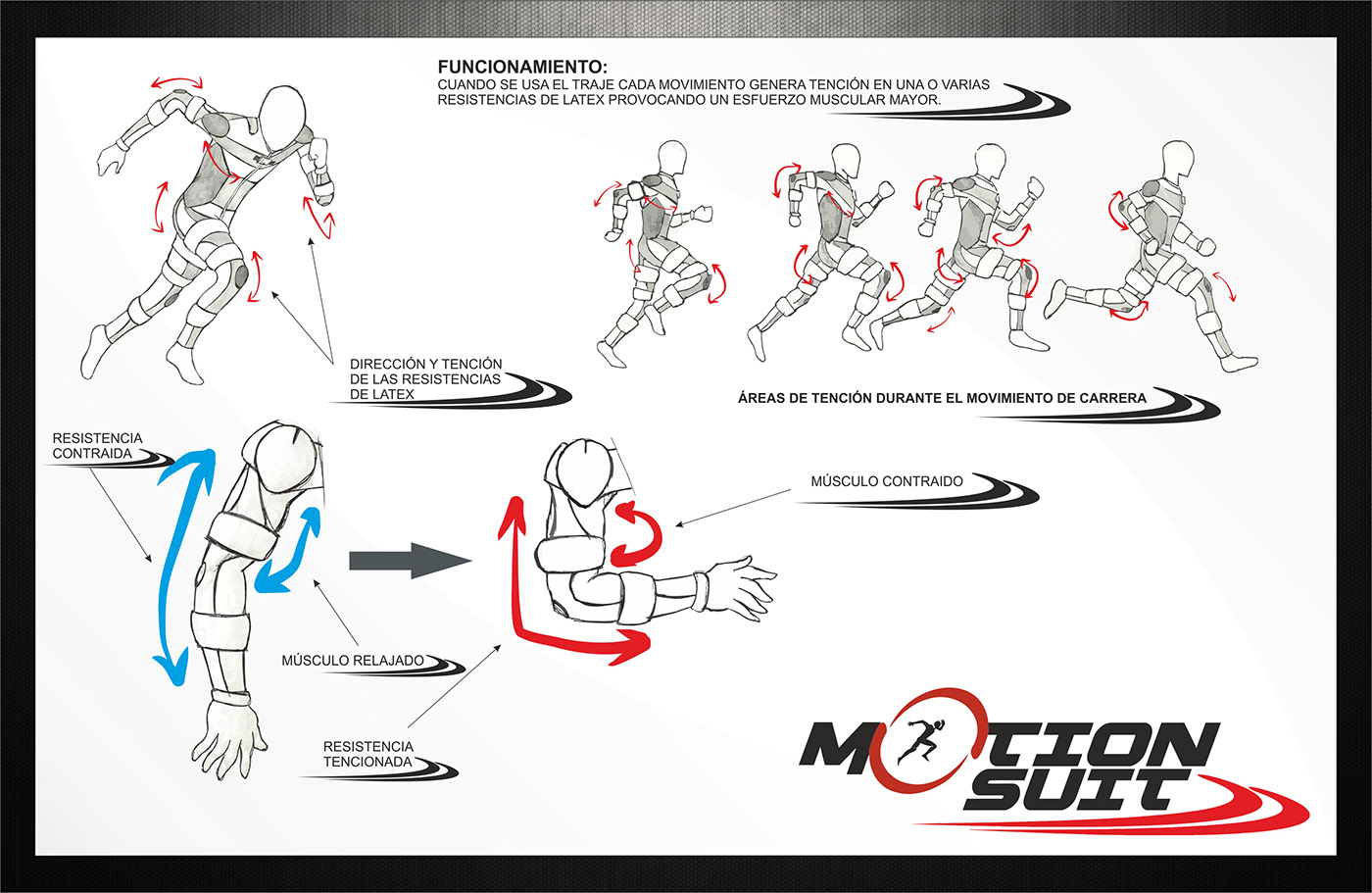 FUNCIONAMIENTO:
CUANDO SE USA EL TRAJE CADA MOVIMIENTO GENERA TENCIÓN EN UNA O VARIAS RESISTENCIAS DE LATEX PROVOCANDO UN ESFUERZO MUSCULAR MAYOR.

DIRECCIÓN Y TENCIÓN DE LAS RESISTENCIAS DE LATEX

ÁREAS DE TENCIÓN DURANTE EL MOVIMIENTO DE CARRERA

RESISTENCIA CONTRAIDA

MÚSCULO CONTRAIDO

MÚSCULO RELAJADO

RESISTENCIA TENCIONADA

MOTION SUIT