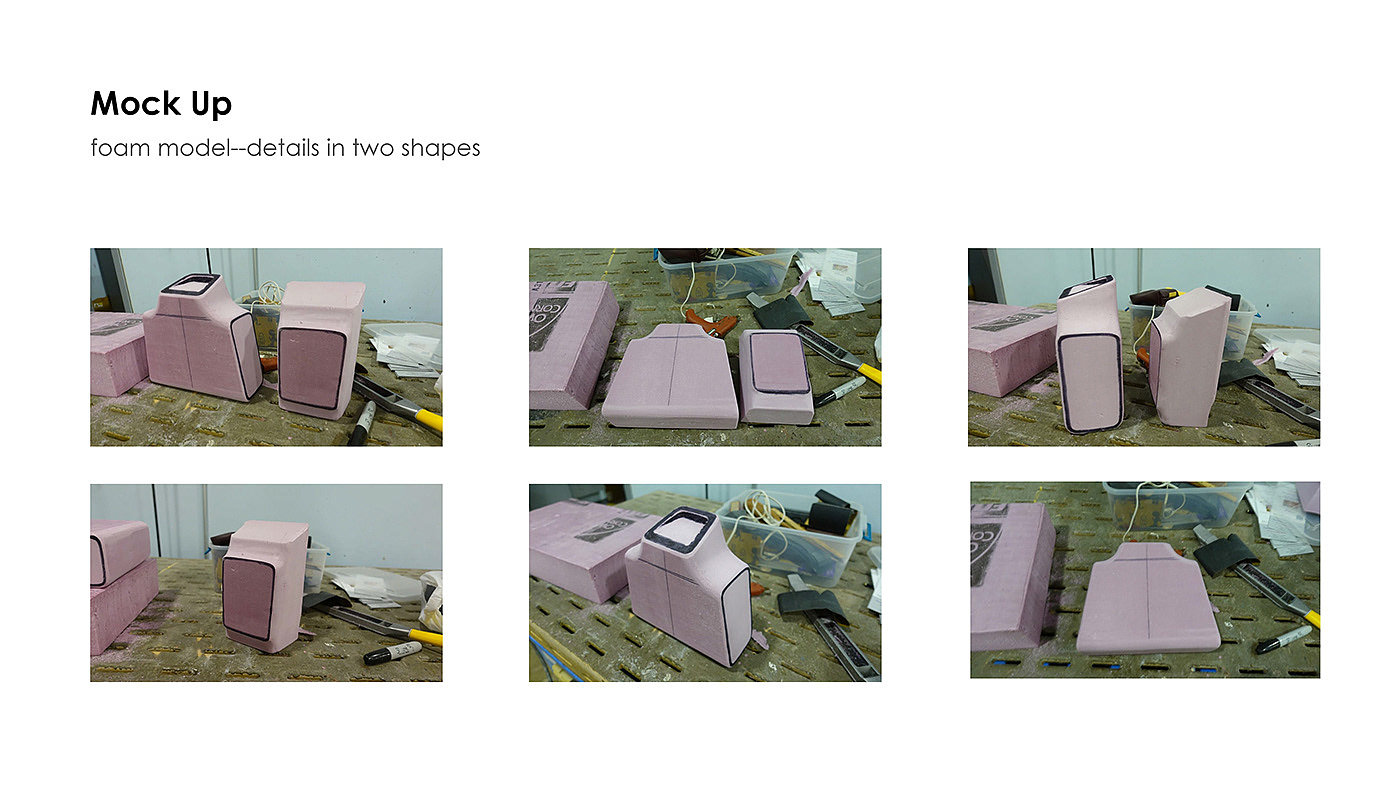 Mock Up
foam model--details in two shapes