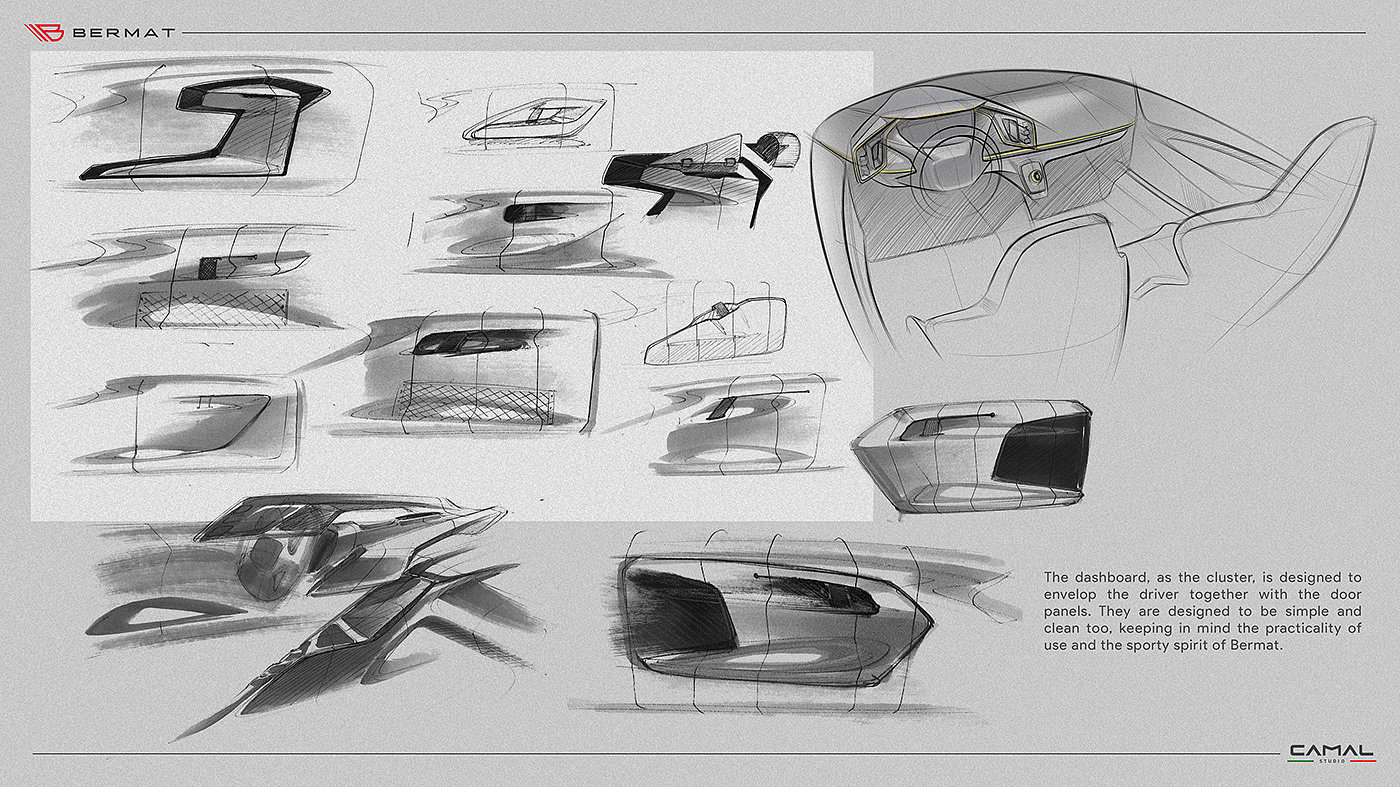 BERMAT

The dashboard, as the cluster, is designed to envelop the driver together with the door panels. They are designed to be simple and clean too, keeping in mind the practicality of use and the sporty spirit of Bermat.

CAMAL
STUDIO