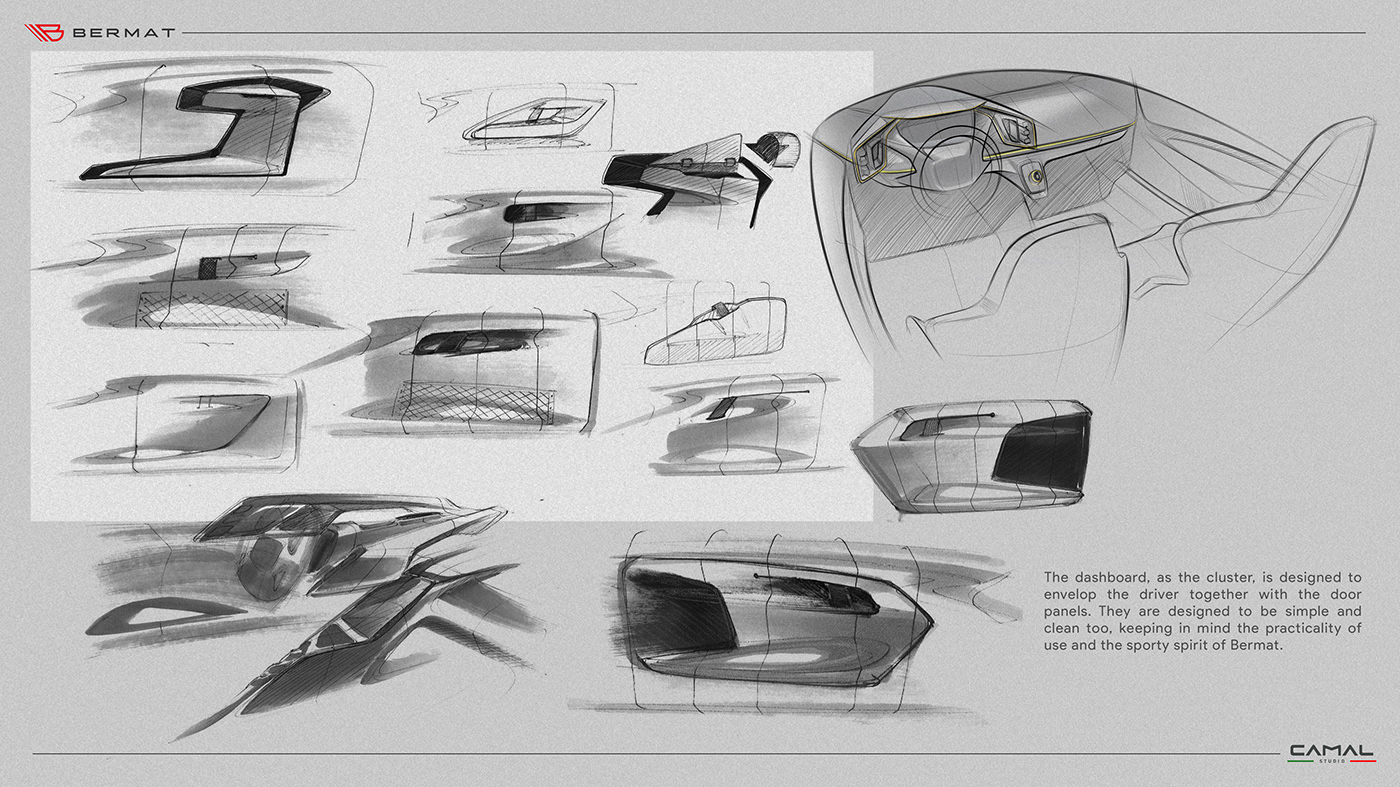 BERMAT

The dashboard, as the cluster, is designed to envelop the driver together with the door panels. They are designed to be simple and clean too, keeping in mind the practicality of use and the sporty spirit of Bermat.

CAMAL
STUDIO