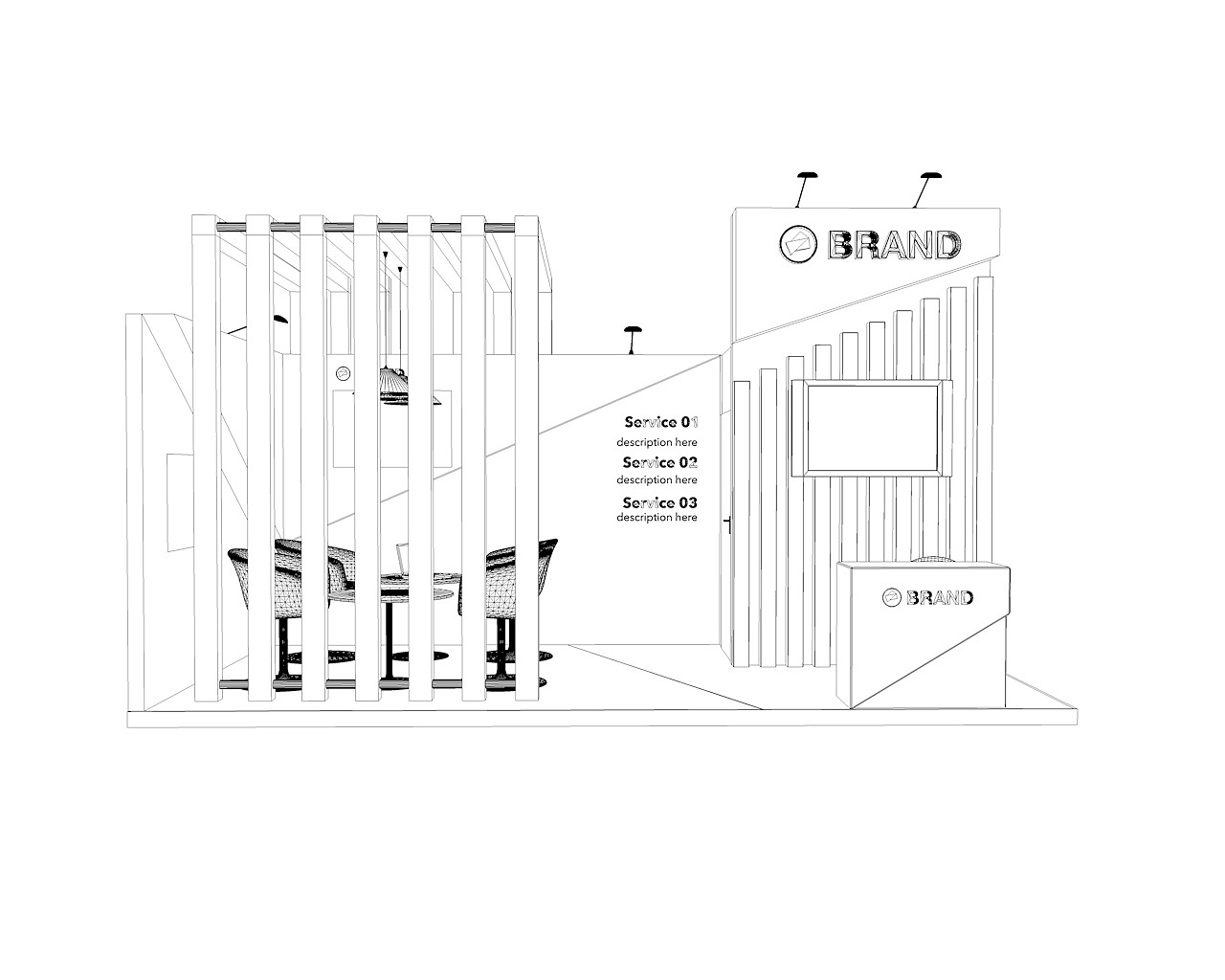 BRAND

Service 01
description here
Service 02
description here
Service 03
description here

BRAND