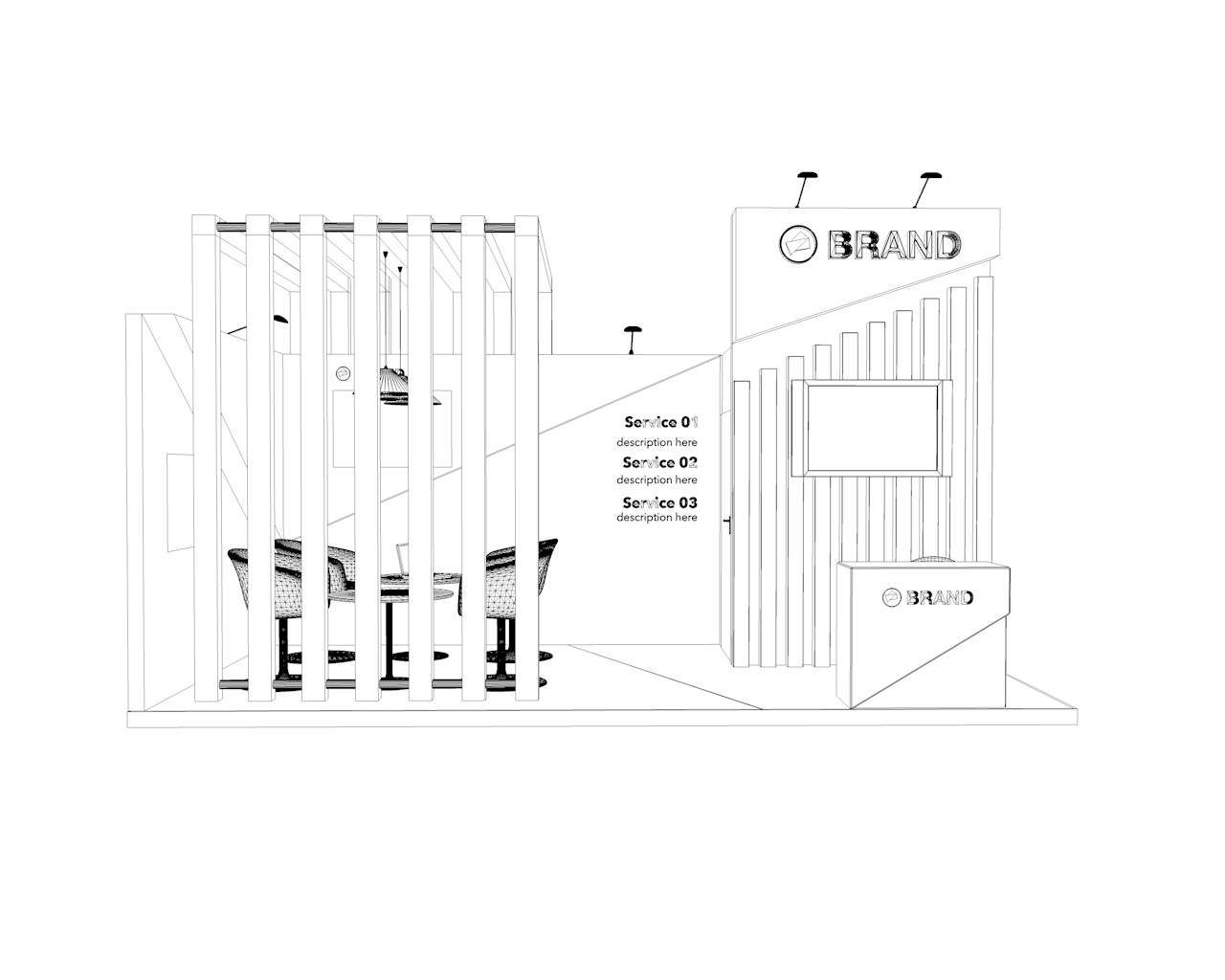 BRAND

Service 01
description here
Service 02
description here
Service 03
description here

BRAND