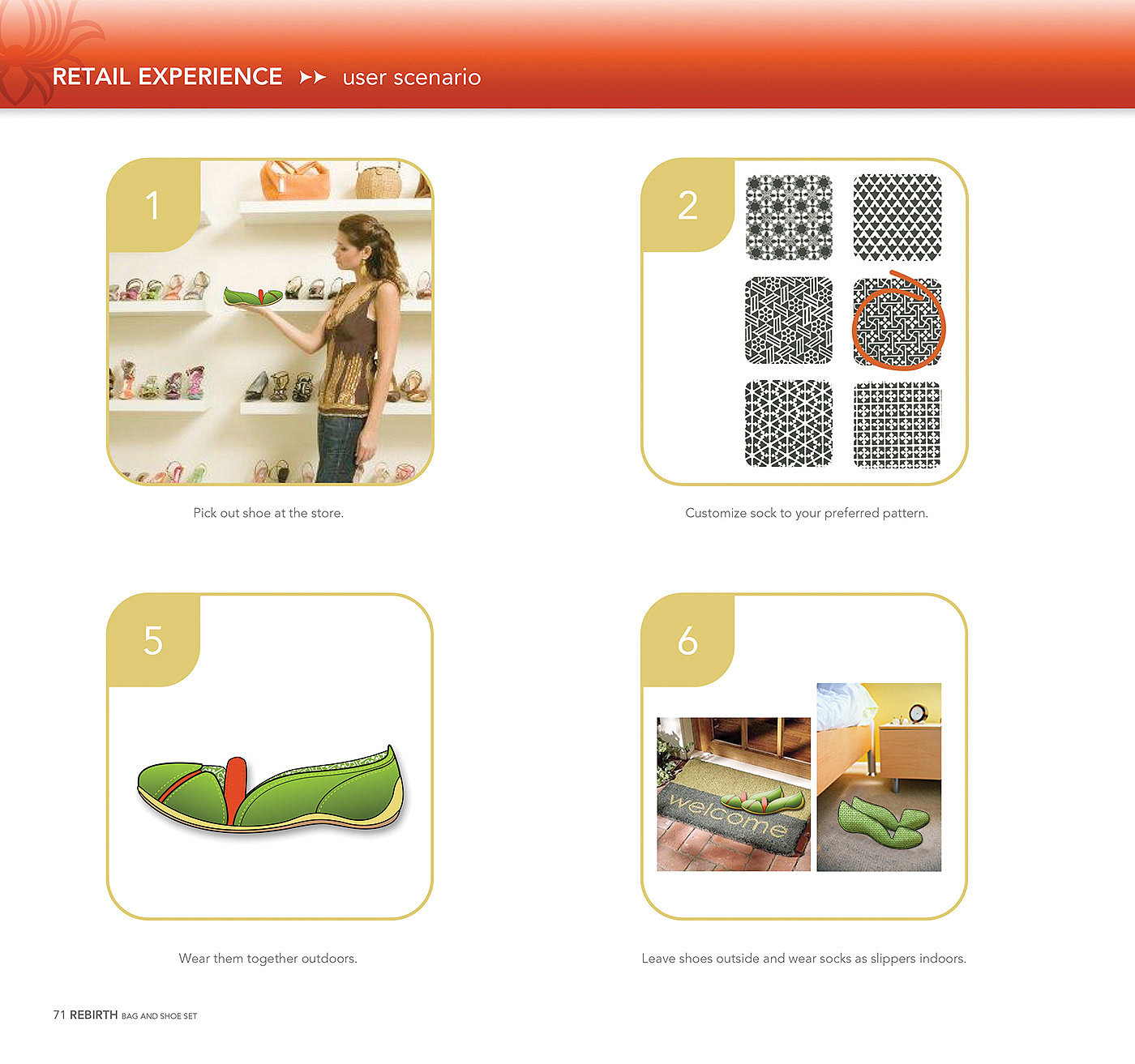 RETAIL EXPERIENCE ▸▸ user scenario

1

Pick out shoe at the store.

2

Customize sock to your preferred pattern.

5

Wear them together outdoors.

6

welcome

Leave shoes outside and wear socks as slippers indoors.

71 REBIRTH BAG AND SHOE SET