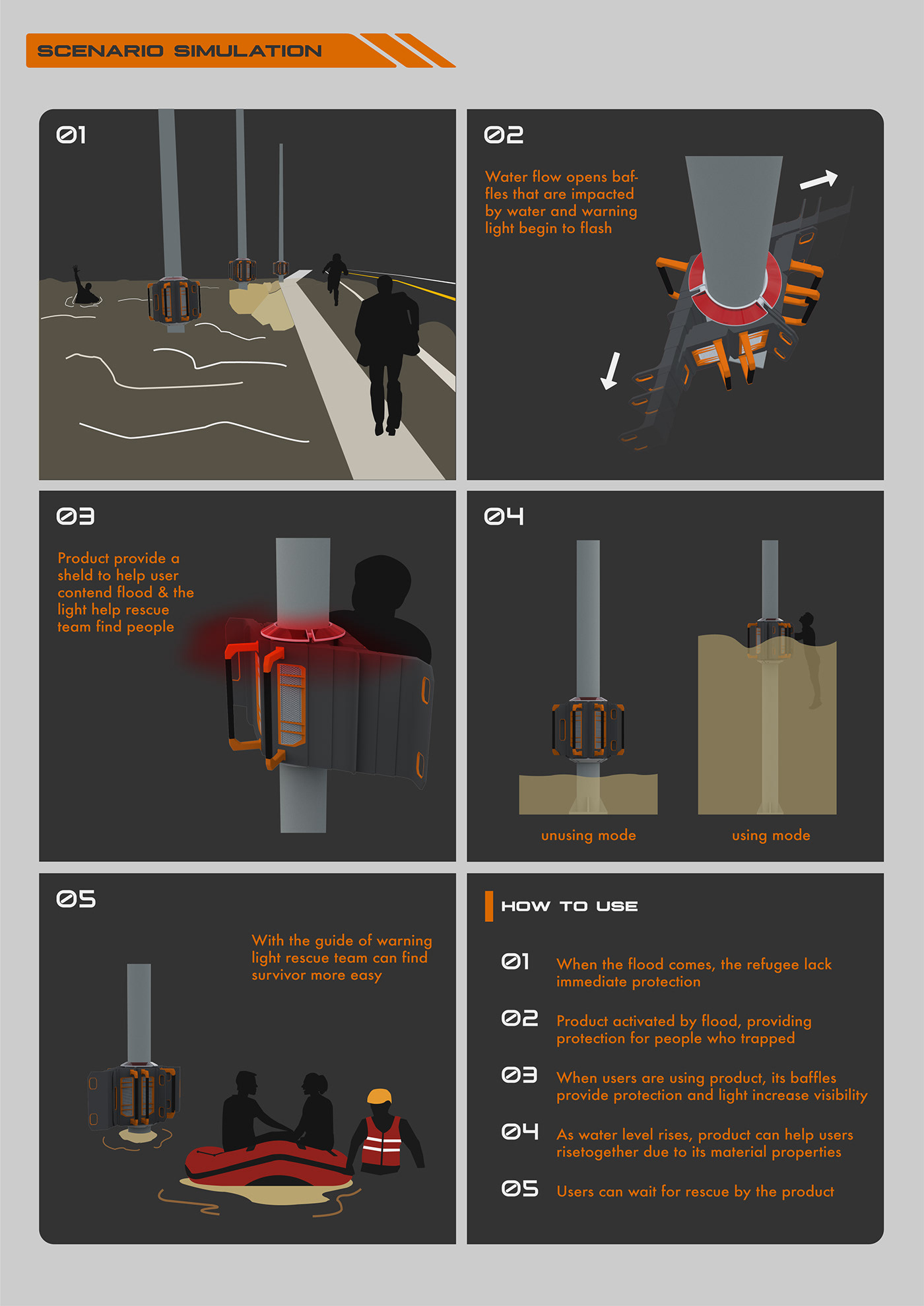 SCENARIO SIMULATION

01

02

Water flow opens baffles that are impacted by water and warning light begin to flash

03

Product provide a sheld to help user contend flood & the light help rescue team find people

04

unusing mode

using mode

05

With the guide of warning light rescue team can find survivor more easy

HOW TO USE

01 When the flood comes, the refugee lack immediate protection

02 Product activated by flood, providing protection for people who trapped

03 When users are using product, its baffles provide protection and light increase visibility

04 As water level rises, product can help users risetogether due to its material properties

05 Users can wait for rescue by the product