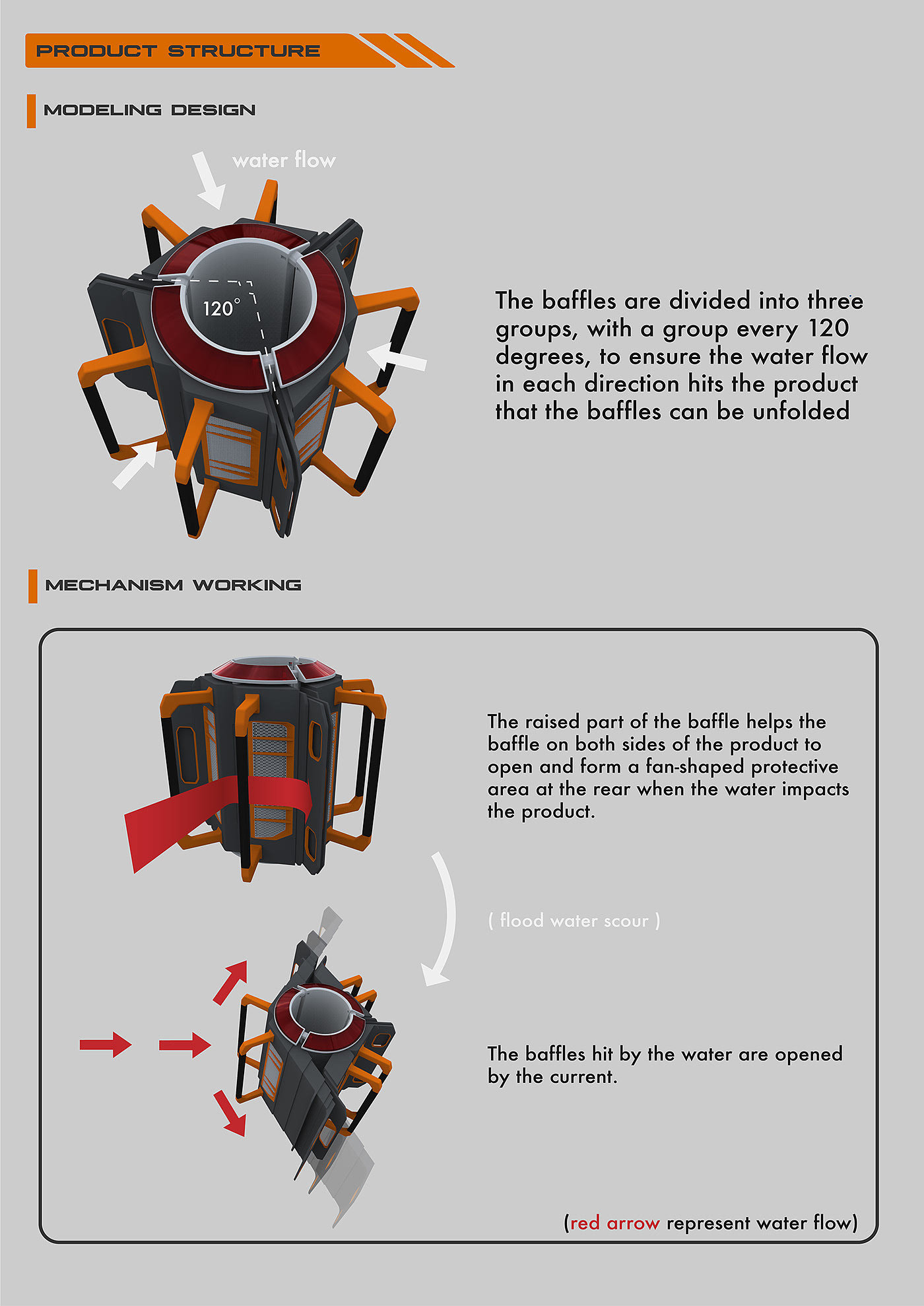 PRODUCT STRUCTURE

MODELING DESIGN

water flow

120°

The baffles are divided into three groups, with a group every 120 degrees, to ensure the water flow in each direction hits the product that the baffles can be unfolded

MECHANISM WORKING

The raised part of the baffle helps the baffle on both sides of the product to open and form a fan-shaped protective area at the rear when the water impacts the product.

( flood water scour )

The baffles hit by the water are opened by the current.

(red arrow represent water flow)