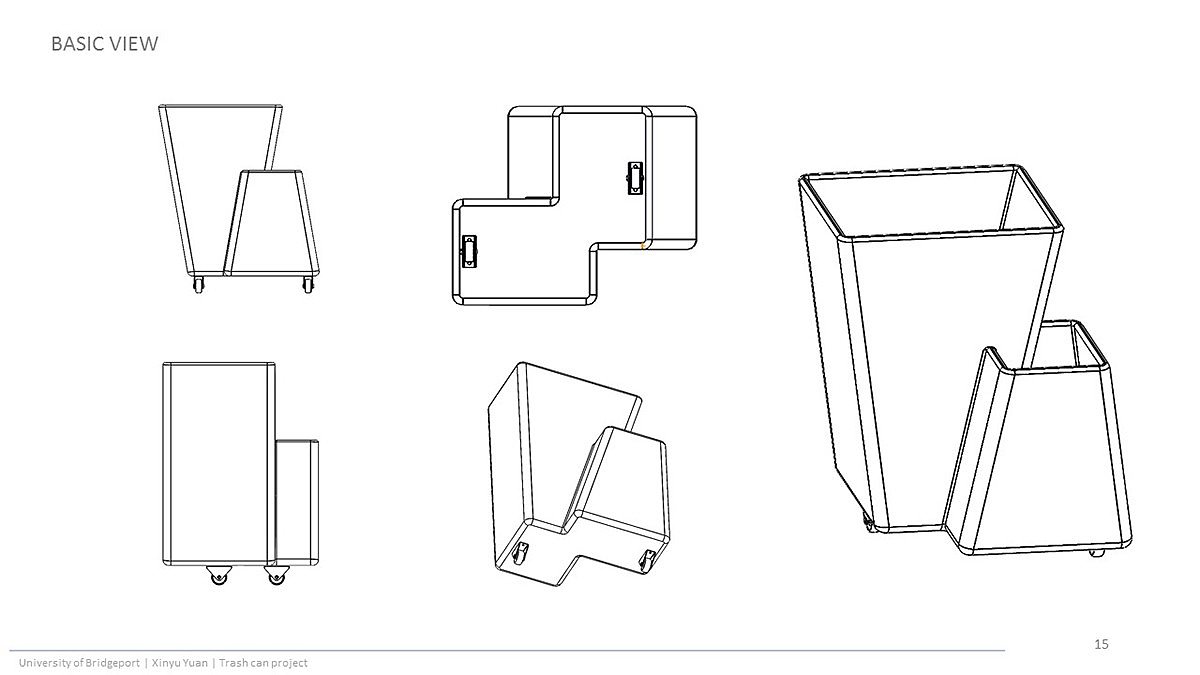 BASIC VIEW

15

University of Bridgeport | Xinyu Yuan | Trash can project