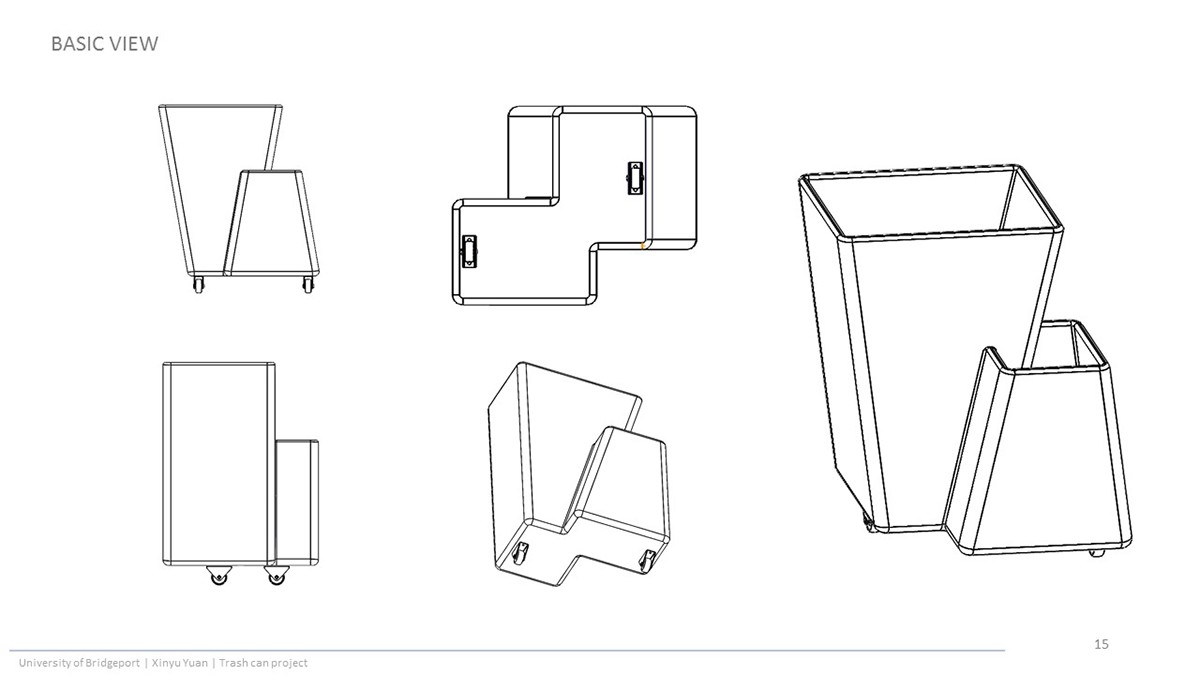 BASIC VIEW

15

University of Bridgeport | Xinyu Yuan | Trash can project