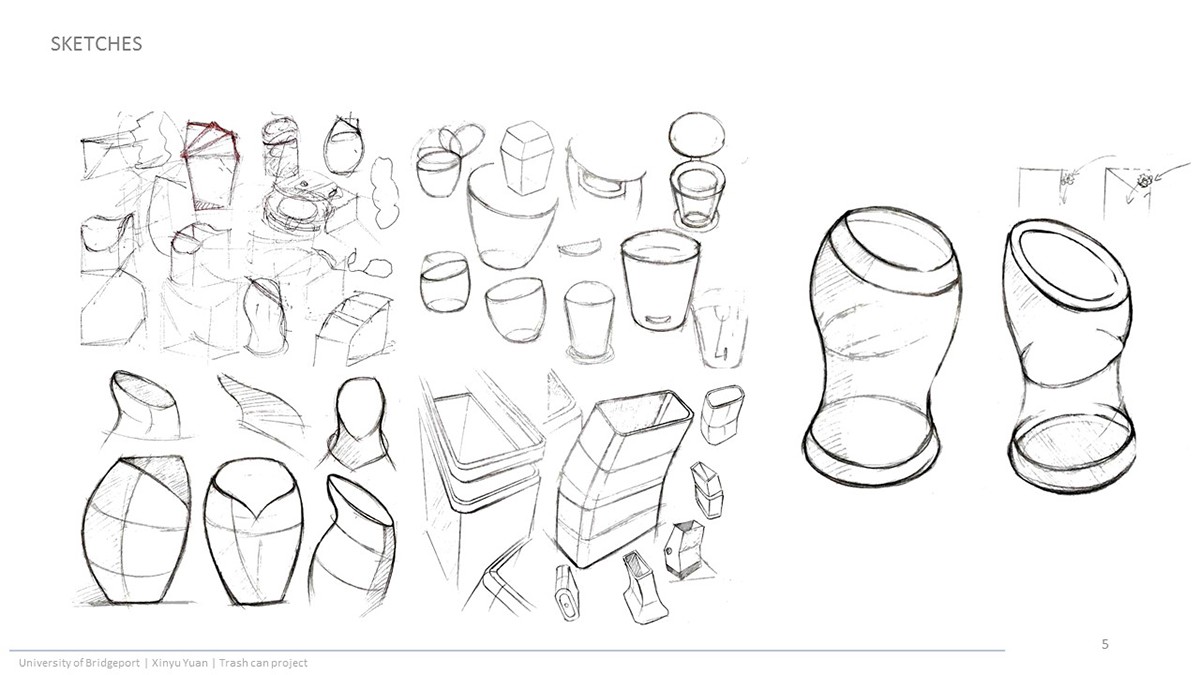 SKETCHES

5

University of Bridgeport | Xinyu Yuan | Trash can project