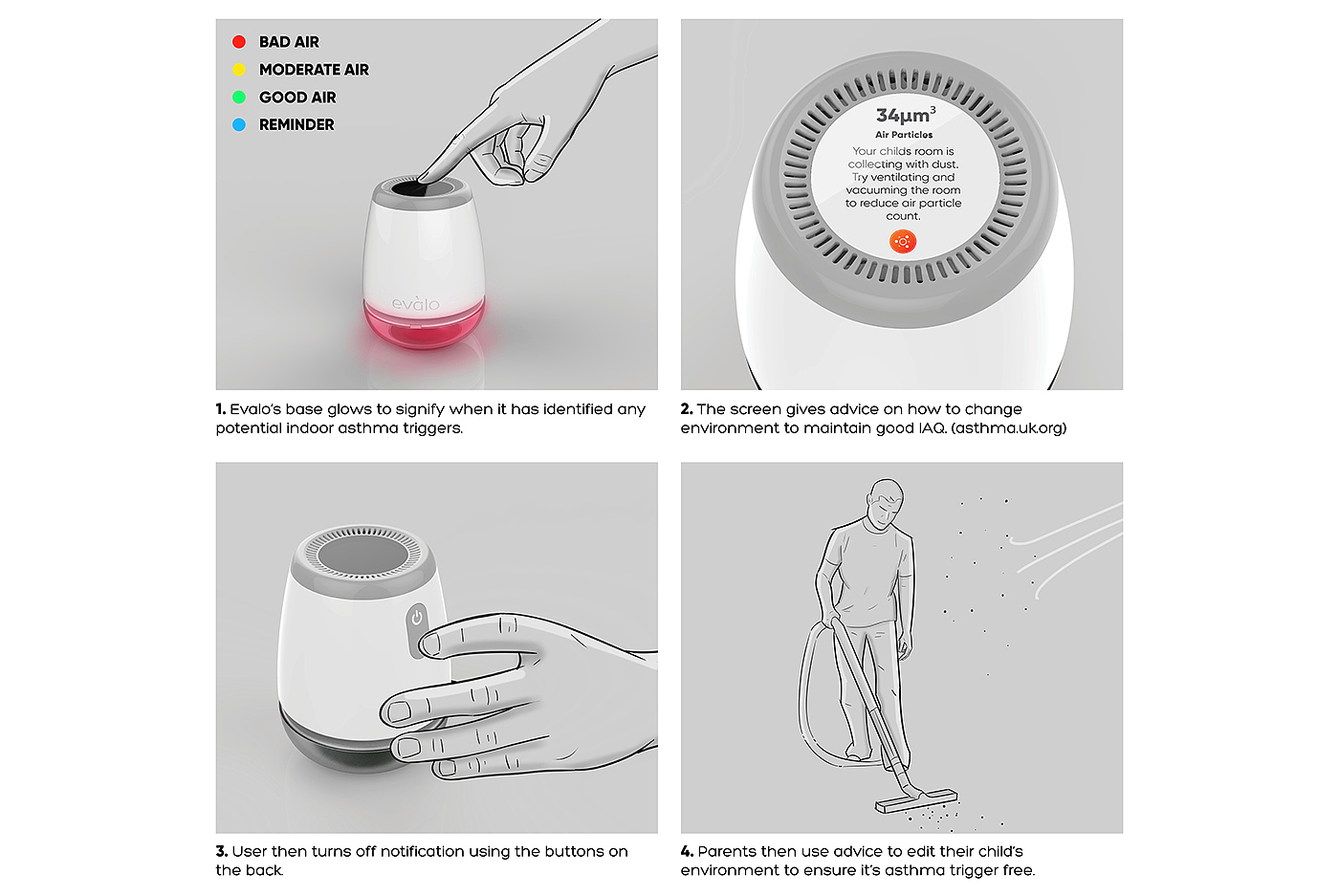 BAD AIR
MODERATE AIR
GOOD AIR
REMINDER

evalo

1. Evalo's base glows to signify when it has identified any potential indoor asthma triggers.

$34\mu m^3$
Air Particles
Your childs room is collecting with dust. Try ventilating and vacuuming the room to reduce air particle count.

2. The screen gives advice on how to change environment to maintain good IAQ. (asthma.uk.org)

3. User then turns off notification using the buttons on the back.

4. Parents then use advice to edit their child's environment to ensure it's asthma trigger free.