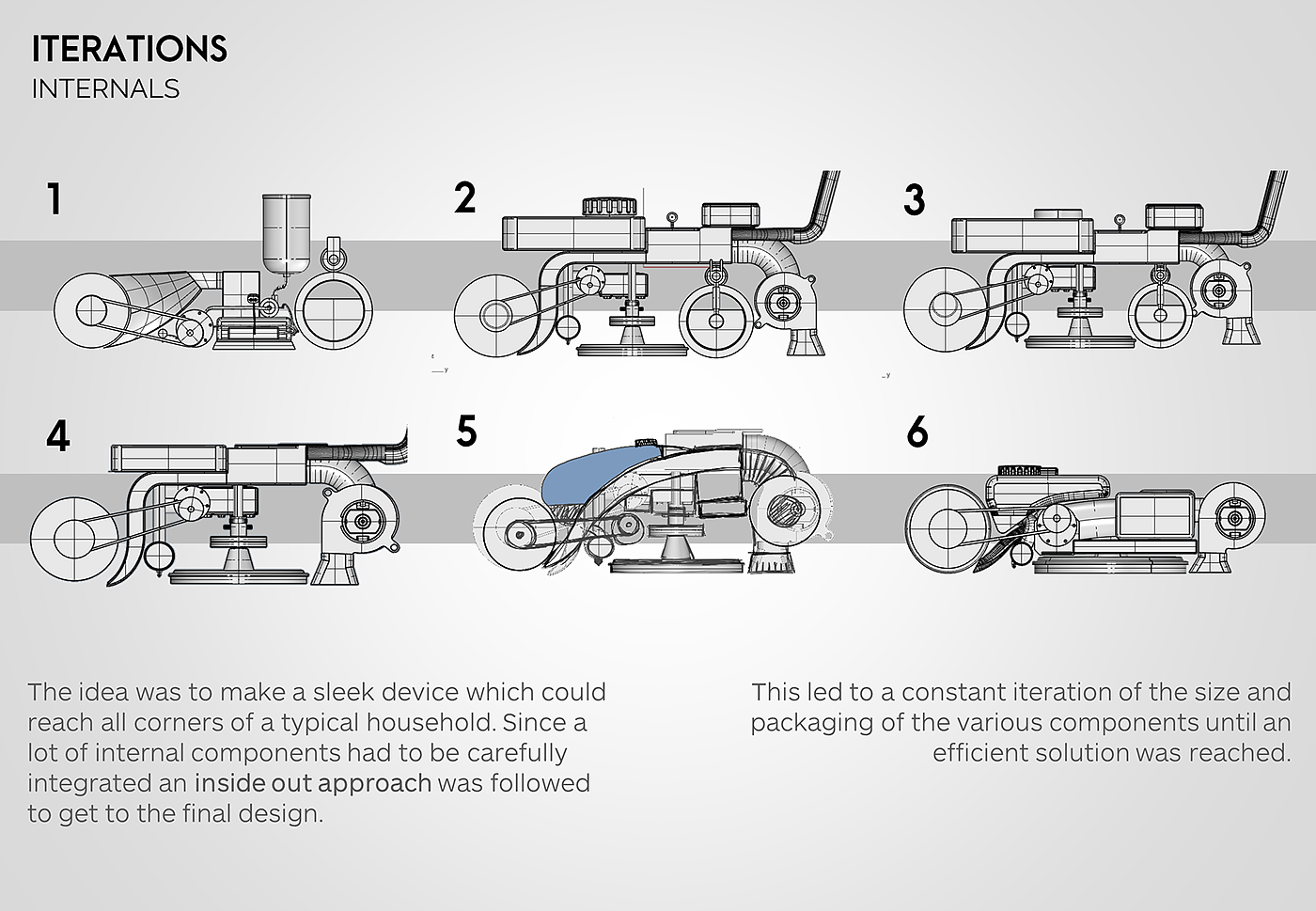 ITERATIONS
INTERNALS

1

2

3

4

5

6

The idea was to make a sleek device which could reach all corners of a typical household. Since a lot of internal components had to be carefully integrated an inside out approach was followed to get to the final design.

This led to a constant iteration of the size and packaging of the various components until an efficient solution was reached.