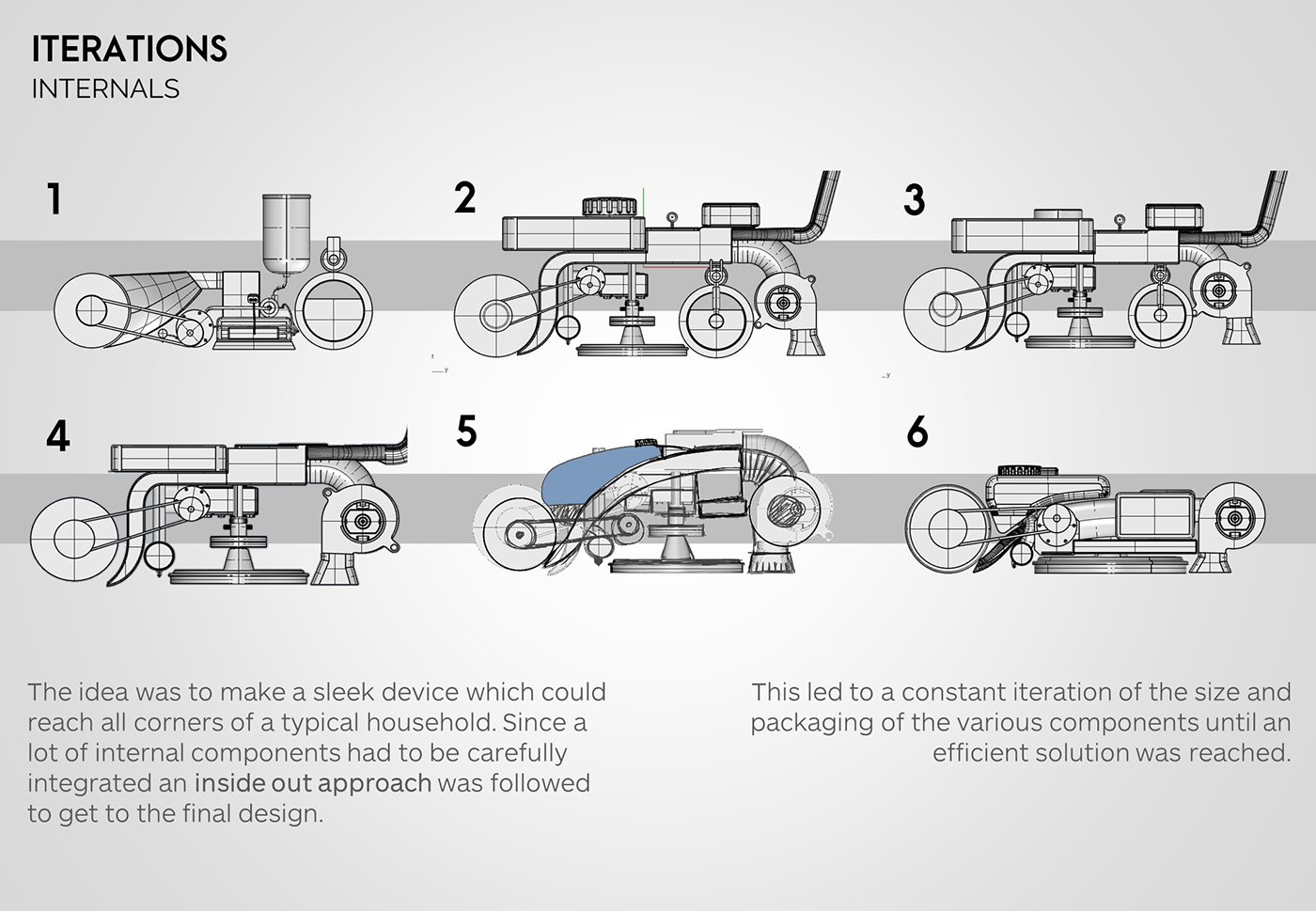 ITERATIONS
INTERNALS

1

2

3

4

5

6

The idea was to make a sleek device which could reach all corners of a typical household. Since a lot of internal components had to be carefully integrated an inside out approach was followed to get to the final design.

This led to a constant iteration of the size and packaging of the various components until an efficient solution was reached.