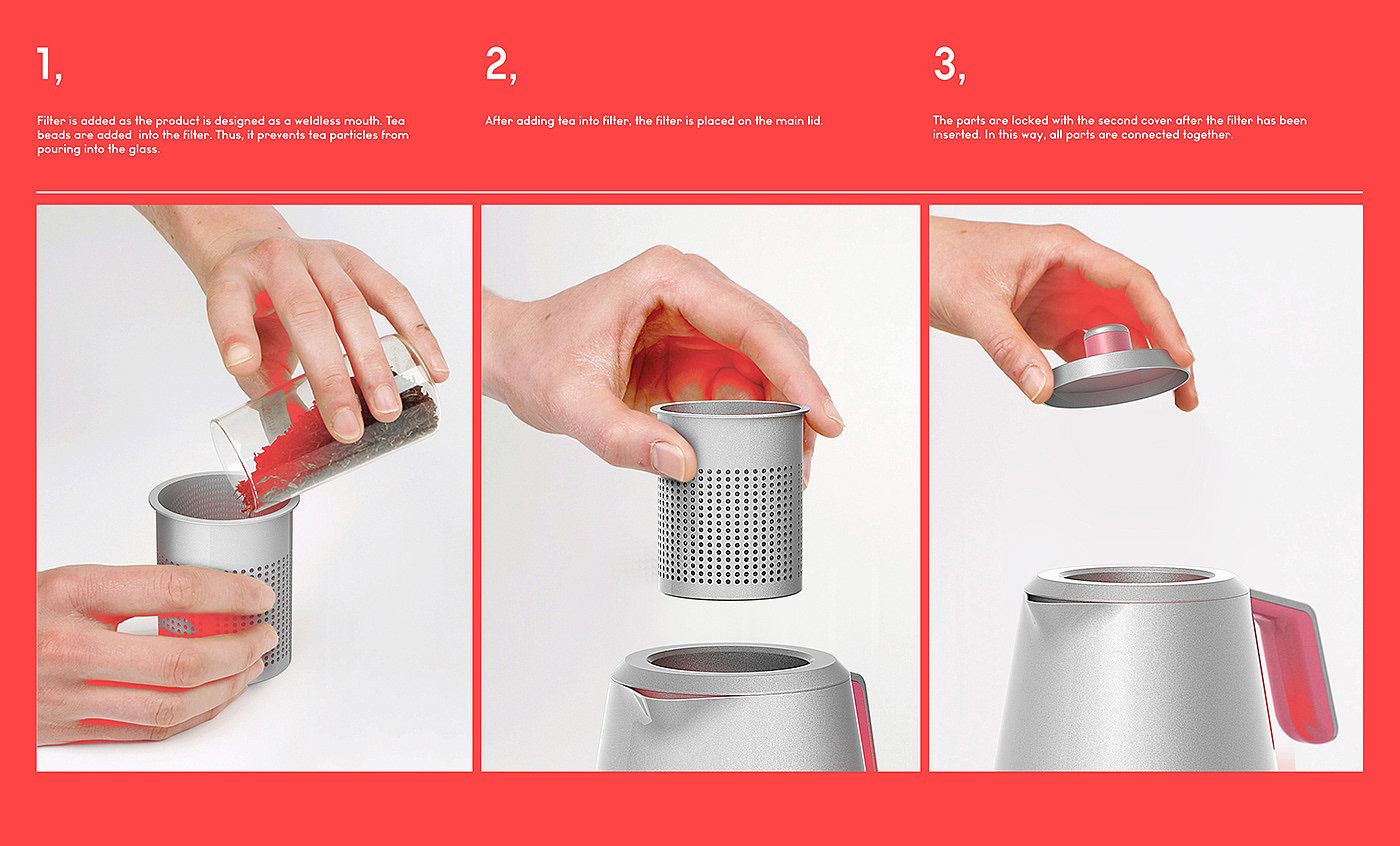 1,

Filter is added as the product is designed as a weldless mouth. Tea beads are added into the filter. Thus, it prevents tea particles from pouring into the glass.

2,

After adding tea into filter, the filter is placed on the main lid.

3,

The parts are locked with the second cover after the filter has been inserted. In this way, all parts are connected together.