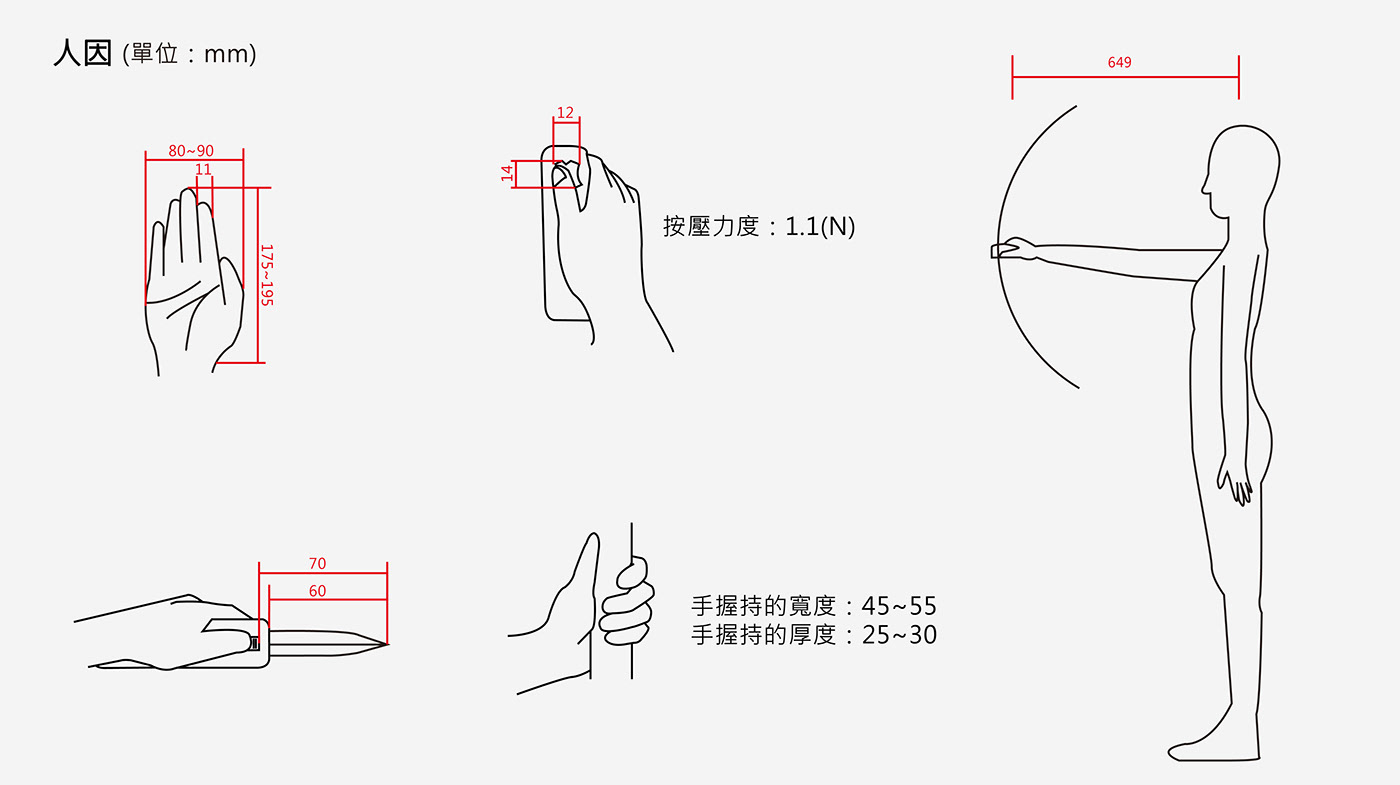 人因 (單位：mm)

80~90
11
175~195

12
14
按壓力度：1.1(N)

649

70
60

手握持的寬度：45~55
手握持的厚度：25~30