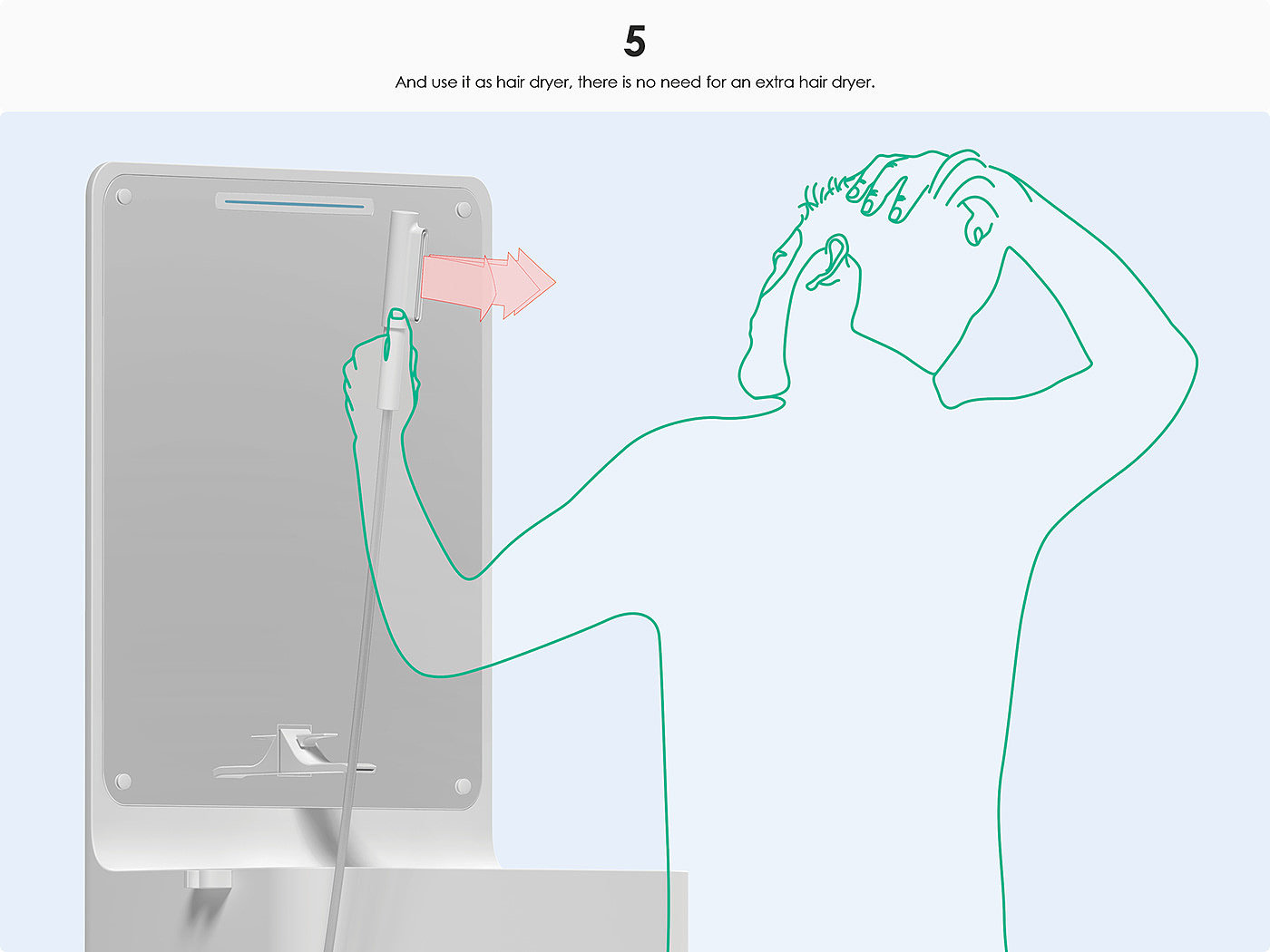 5

And use it as hair dryer, there is no need for an extra hair dryer.