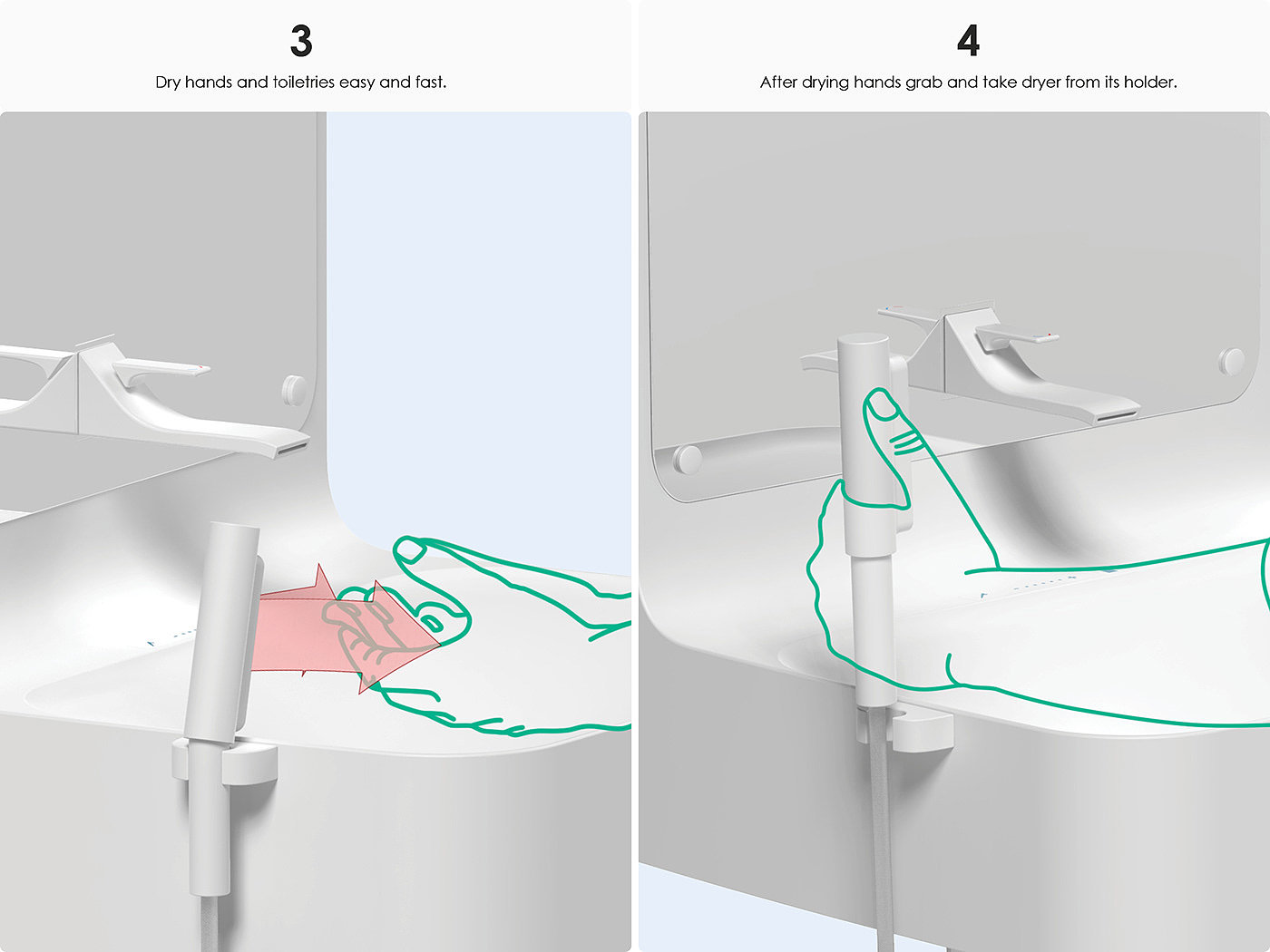 3

Dry hands and toiletries easy and fast.

4

After drying hands grab and take dryer from its holder.