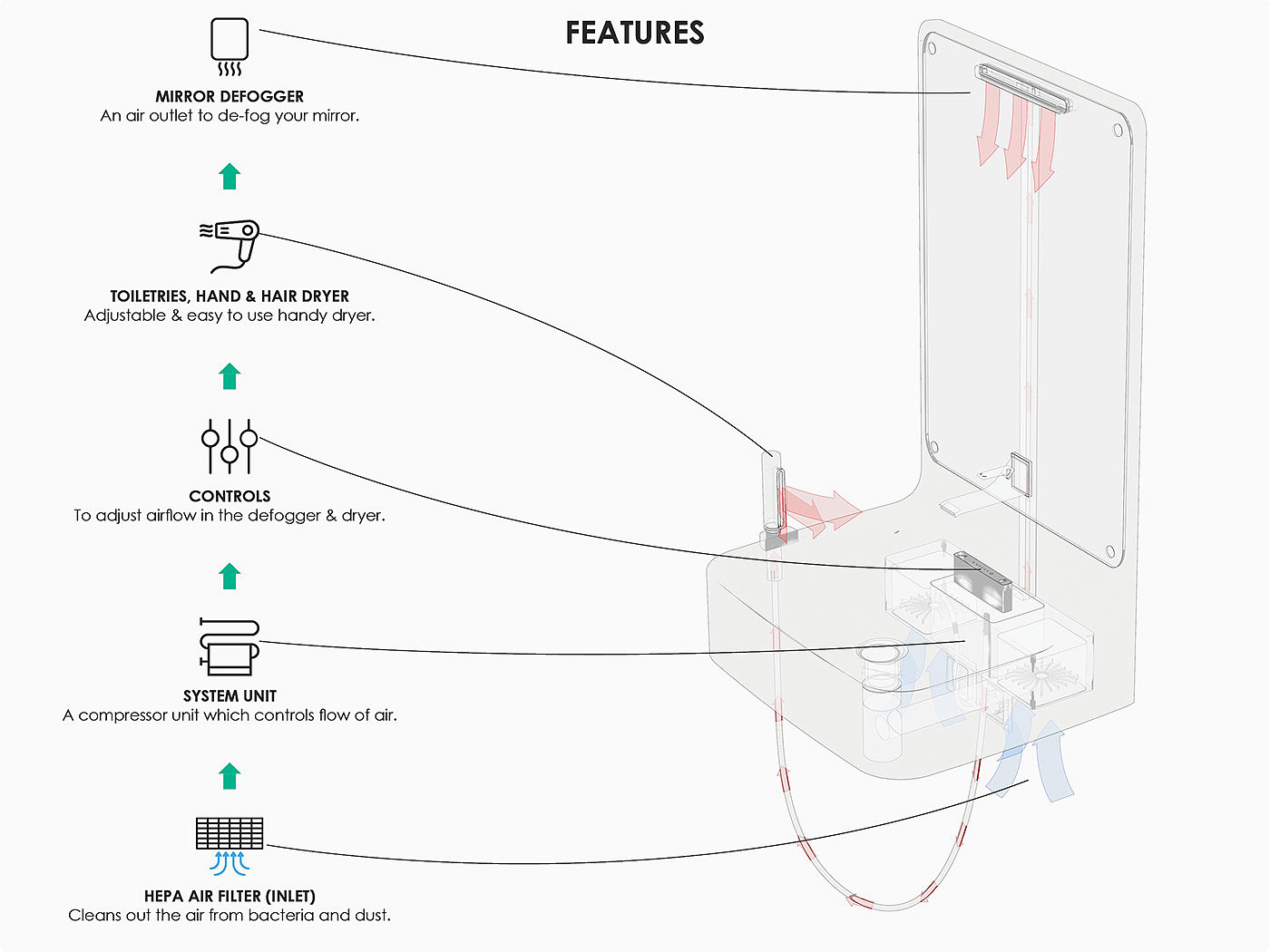 FEATURES

MIRROR DEFOGGER
An air outlet to de-fog your mirror.

TOILETRIES, HAND & HAIR DRYER
Adjustable & easy to use handy dryer.

CONTROLS
To adjust airflow in the defogger & dryer.

SYSTEM UNIT
A compressor unit which controls flow of air.

HEPA AIR FILTER (INLET)
Cleans out the air from bacteria and dust.