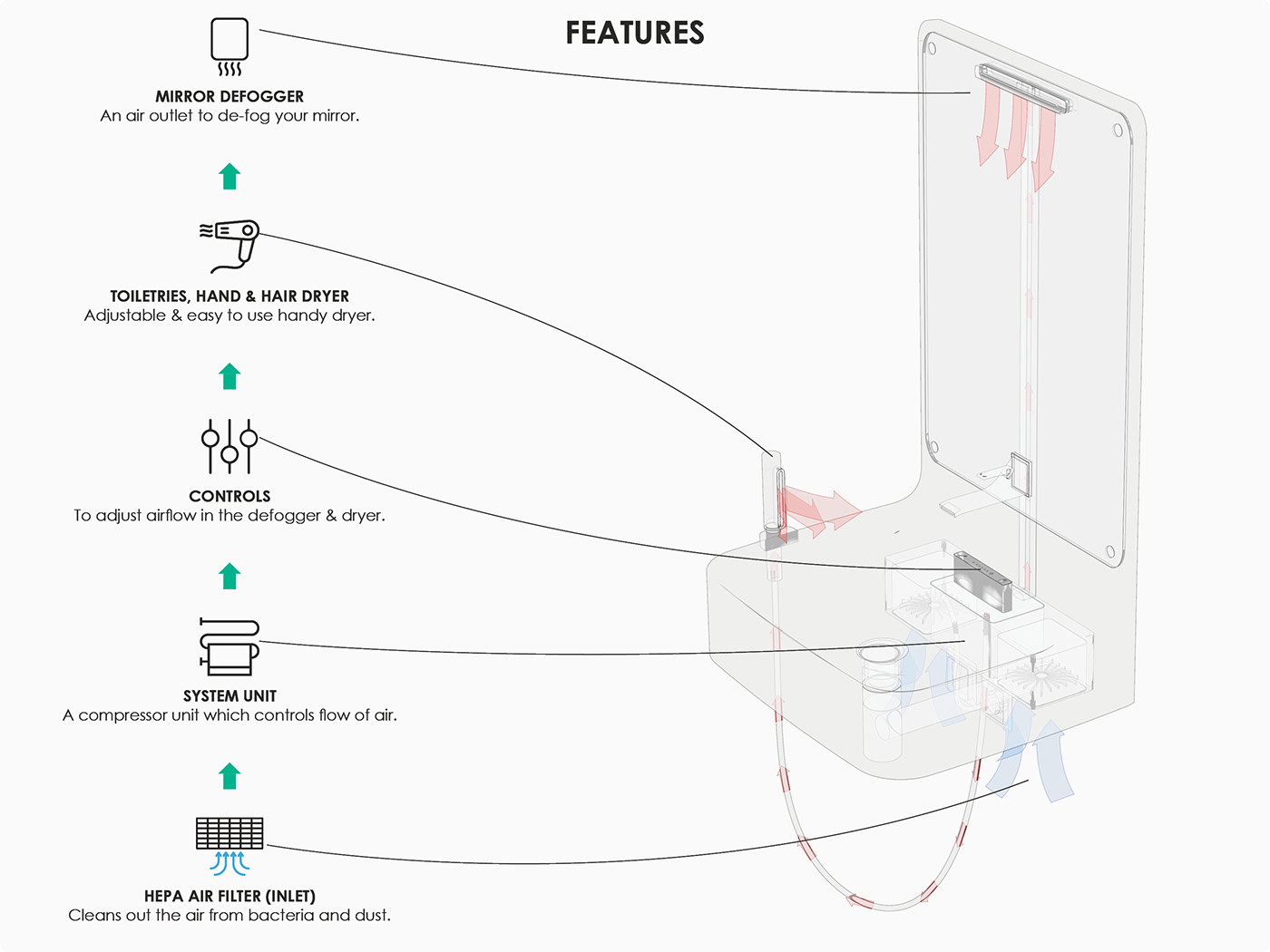 FEATURES

MIRROR DEFOGGER
An air outlet to de-fog your mirror.

TOILETRIES, HAND & HAIR DRYER
Adjustable & easy to use handy dryer.

CONTROLS
To adjust airflow in the defogger & dryer.

SYSTEM UNIT
A compressor unit which controls flow of air.

HEPA AIR FILTER (INLET)
Cleans out the air from bacteria and dust.