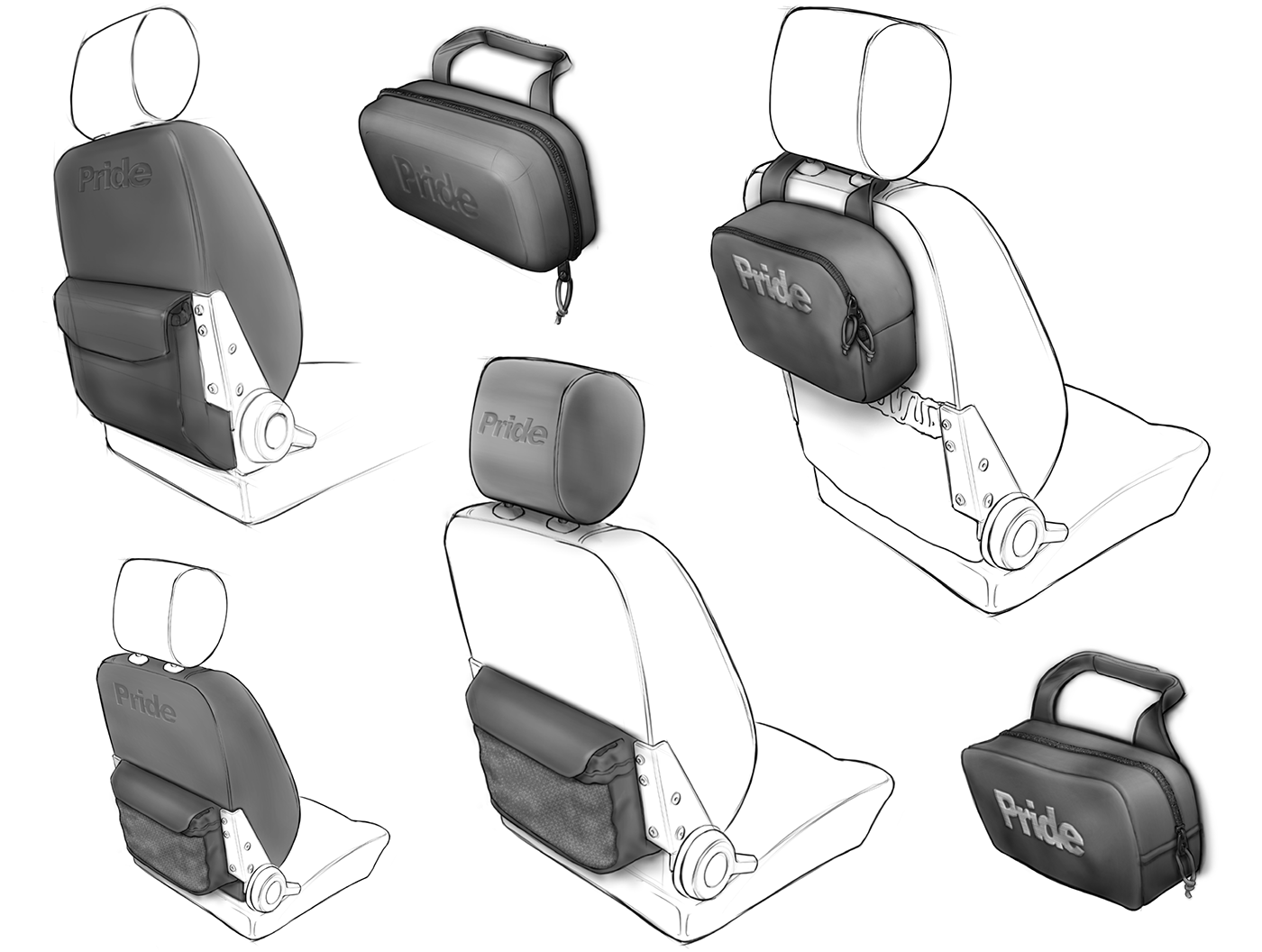 Pride

Pride

Pride

Pride

Pride

Pride