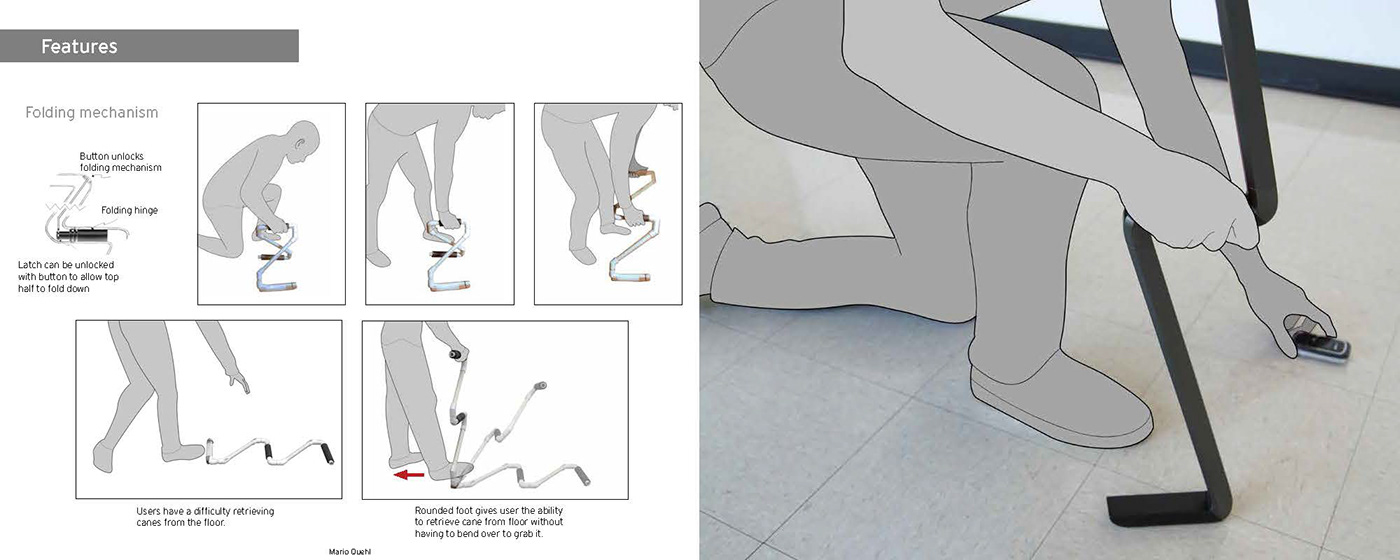 Features

Folding mechanism

Button unlocks folding mechanism

Folding hinge

Latch can be unlocked with button to allow top half to fold down

Users have a difficulty retrieving canes from the floor.

Rounded foot gives user the ability to retrieve cane from floor without having to bend over to grab it.

Mario Quehl