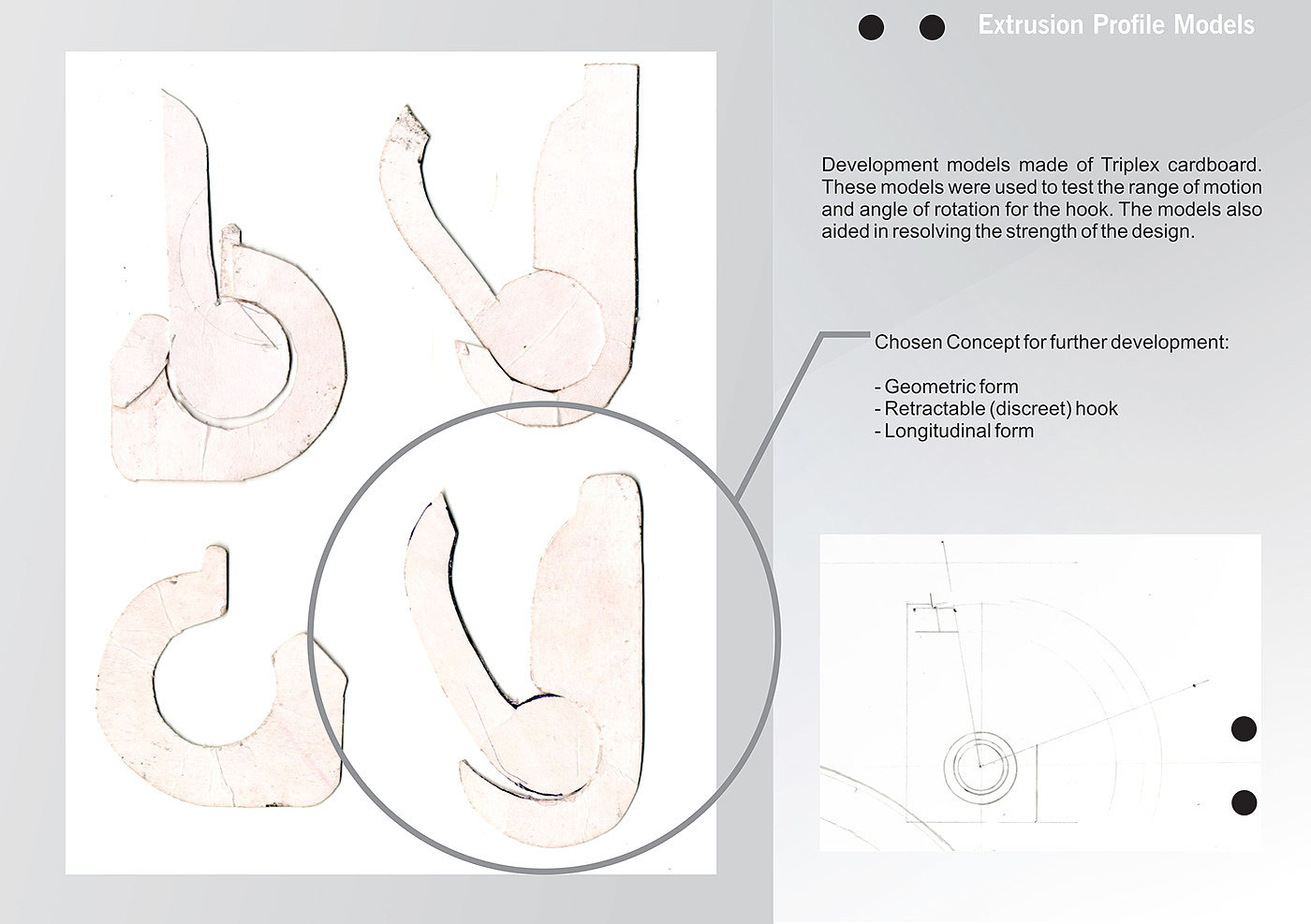 Extrusion Profile Models

Development models made of Triplex cardboard. These models were used to test the range of motion and angle of rotation for the hook. The models also aided in resolving the strength of the design.

Chosen Concept for further development:

- Geometric form
- Retractable (discreet) hook
- Longitudinal form