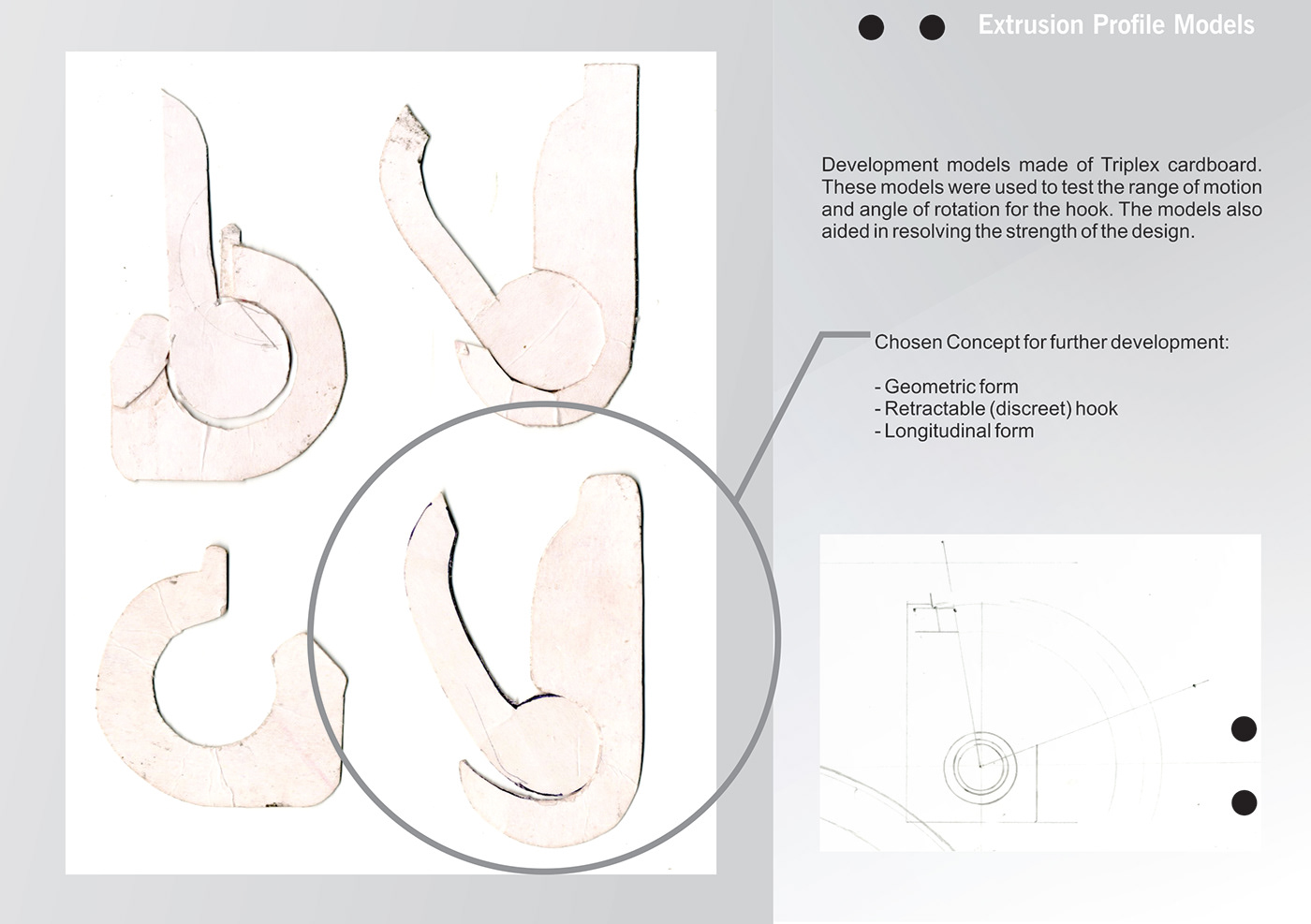 Extrusion Profile Models

Development models made of Triplex cardboard. These models were used to test the range of motion and angle of rotation for the hook. The models also aided in resolving the strength of the design.

Chosen Concept for further development:

- Geometric form
- Retractable (discreet) hook
- Longitudinal form