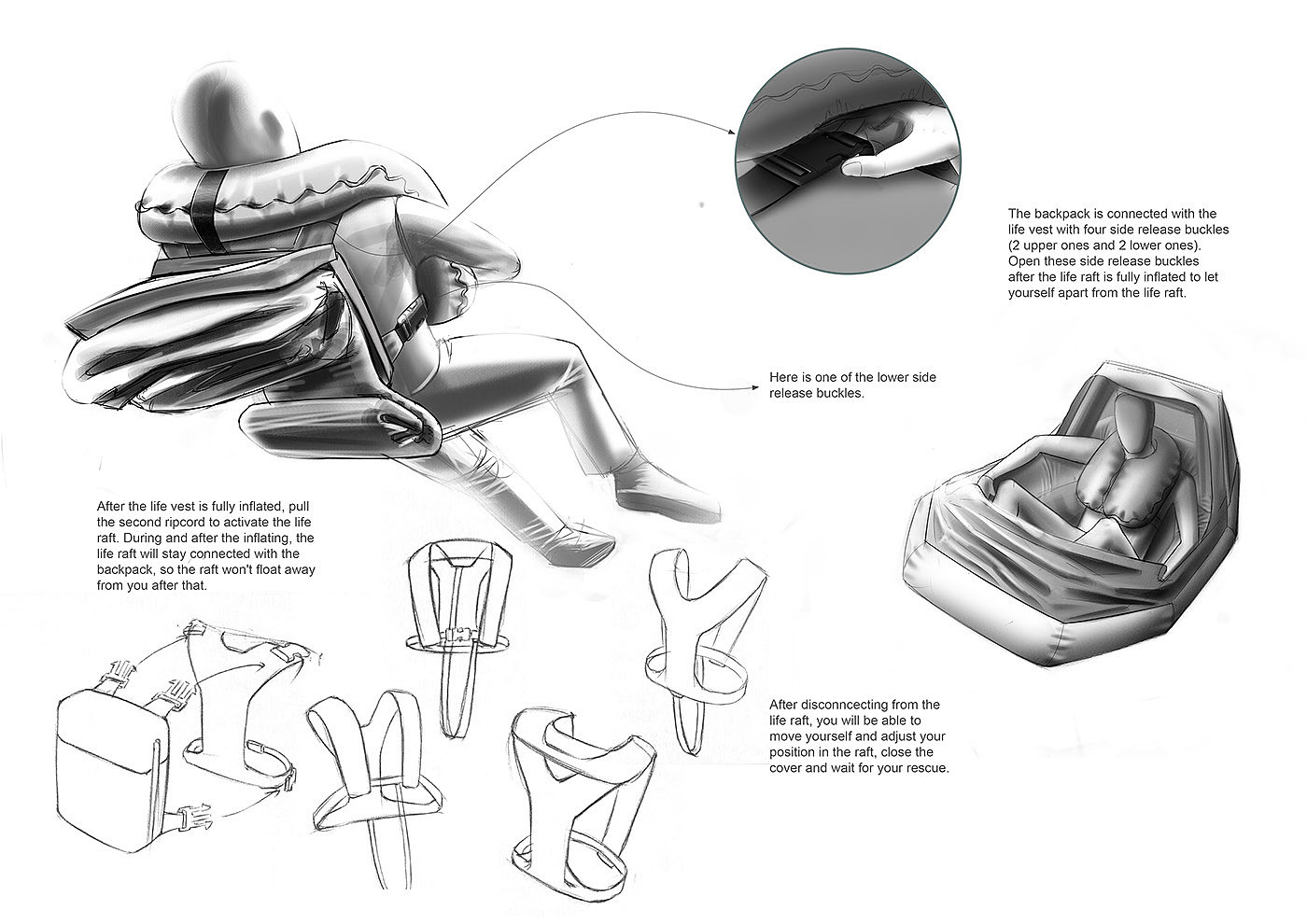 The backpack is connected with the life vest with four side release buckles (2 upper ones and 2 lower ones). Open these side release buckles after the life raft is fully inflated to let yourself apart from the life raft.

Here is one of the lower side release buckles.

After the life vest is fully inflated, pull the second ripcord to activate the life raft. During and after the inflating, the life raft will stay connected with the backpack, so the raft won't float away from you after that.

After disconncecting from the life raft, you will be able to move yourself and adjust your position in the raft, close the cover and wait for your rescue.