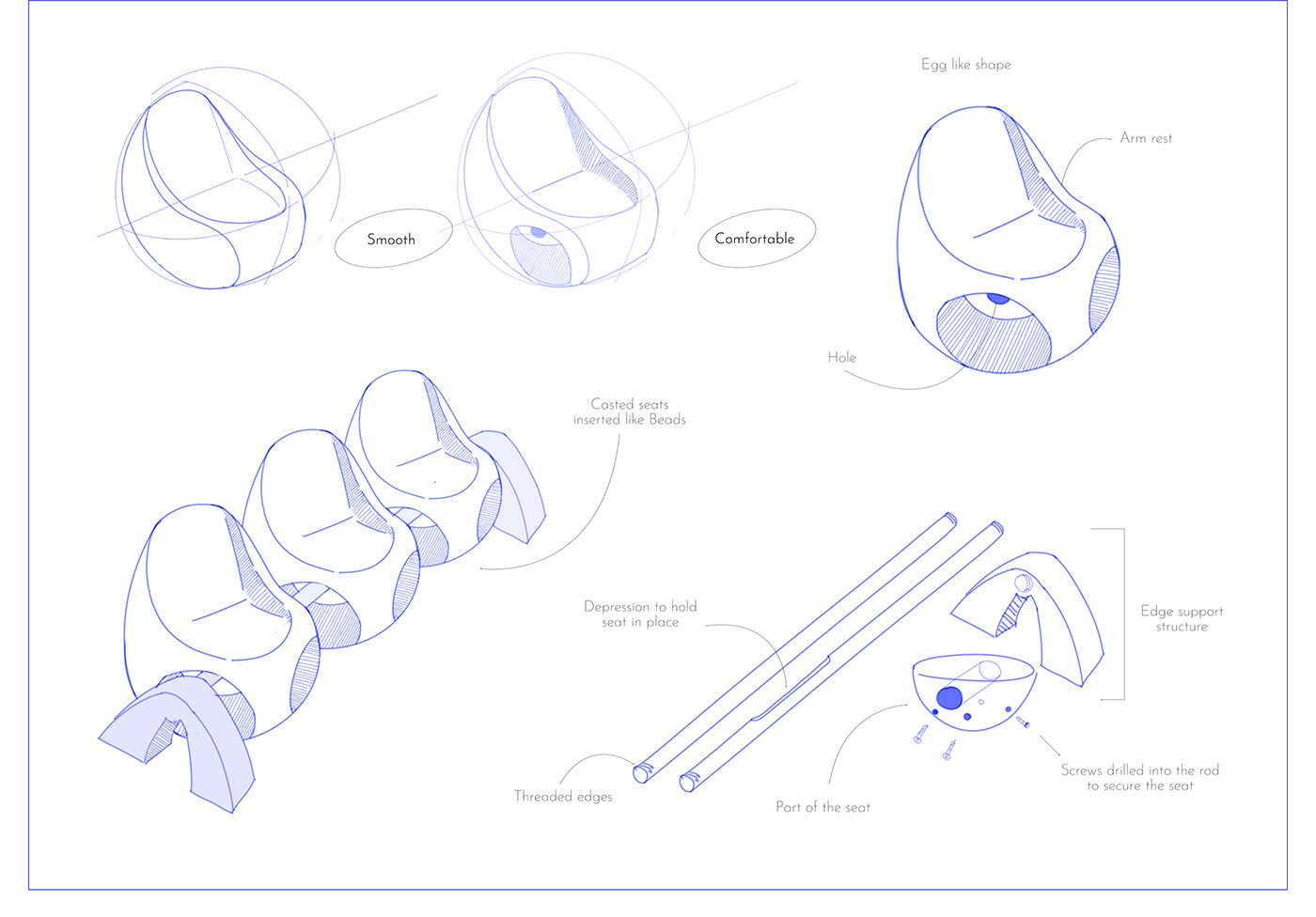 Smooth

Comfortable

Egg like shape

Arm rest

Hole

Casted seats inserted like Beads

Depression to hold seat in place

Edge support structure

Threaded edges

Part of the seat

Screws drilled into the rod to secure the seat