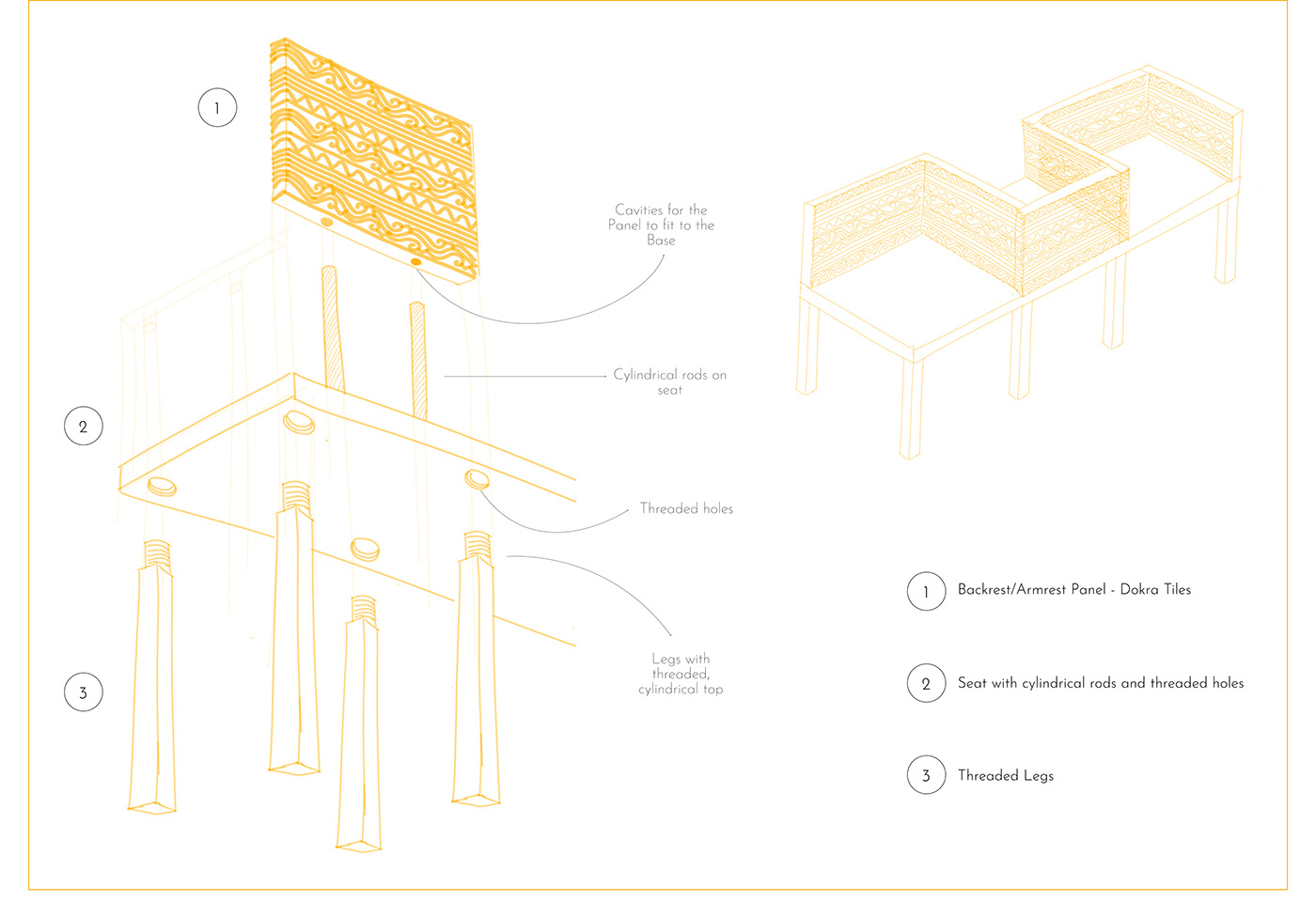 1

Cavities for the Panel to fit to the Base

Cylindrical rods on seat

2

Threaded holes

Legs with threaded, cylindrical top

3

1 Backrest/Armrest Panel - Dokra Tiles

2 Seat with cylindrical rods and threaded holes

3 Threaded Legs