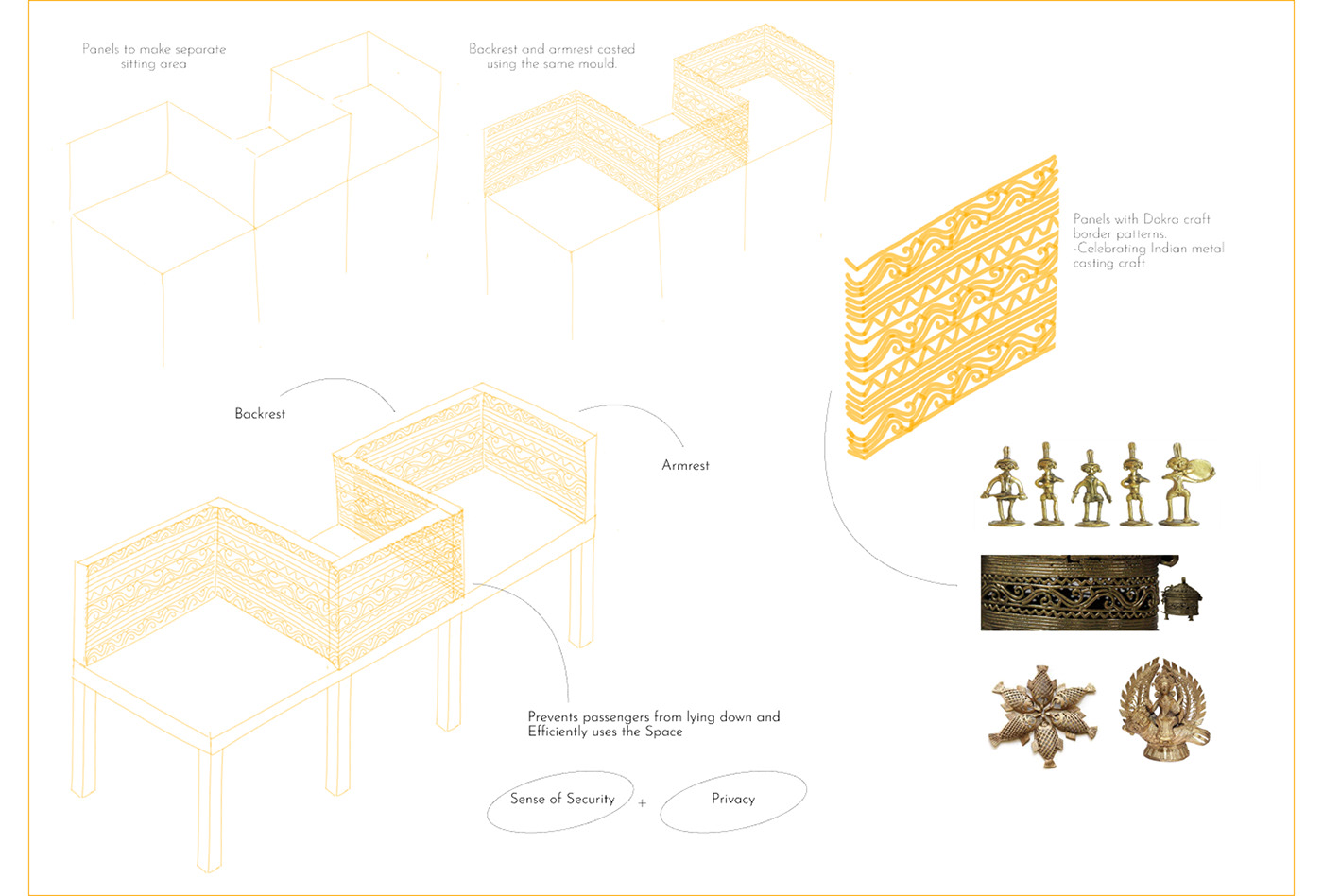 Panels to make separate sitting area

Backrest and armrest casted using the same mould.

Panels with Dokra craft border patterns.
-Celebrating Indian metal casting craft

Backrest

Armrest

Prevents passengers from lying down and Efficiently uses the Space

Sense of Security + Privacy