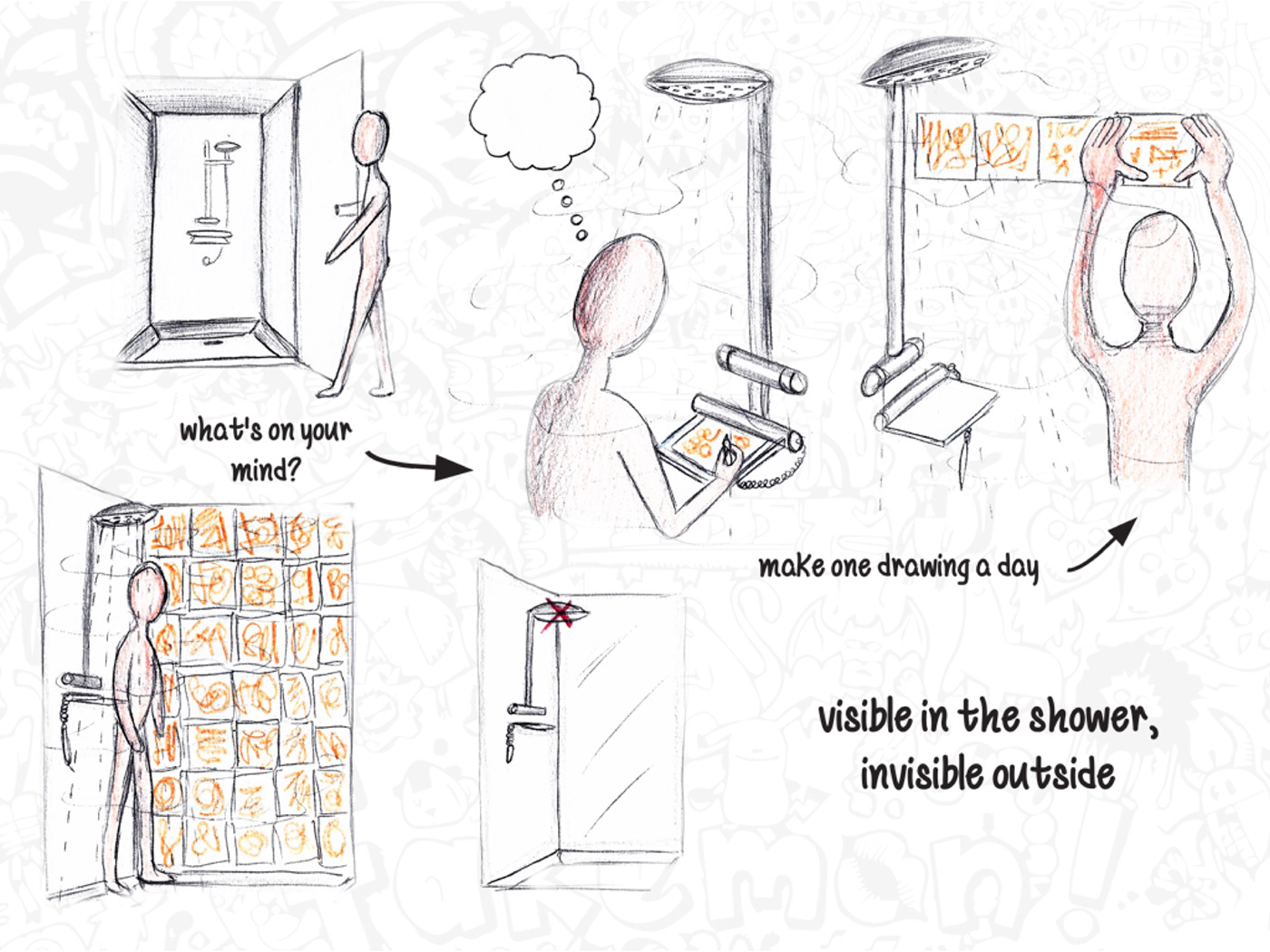 what's on your mind?

make one drawing a day

visible in the shower, invisible outside