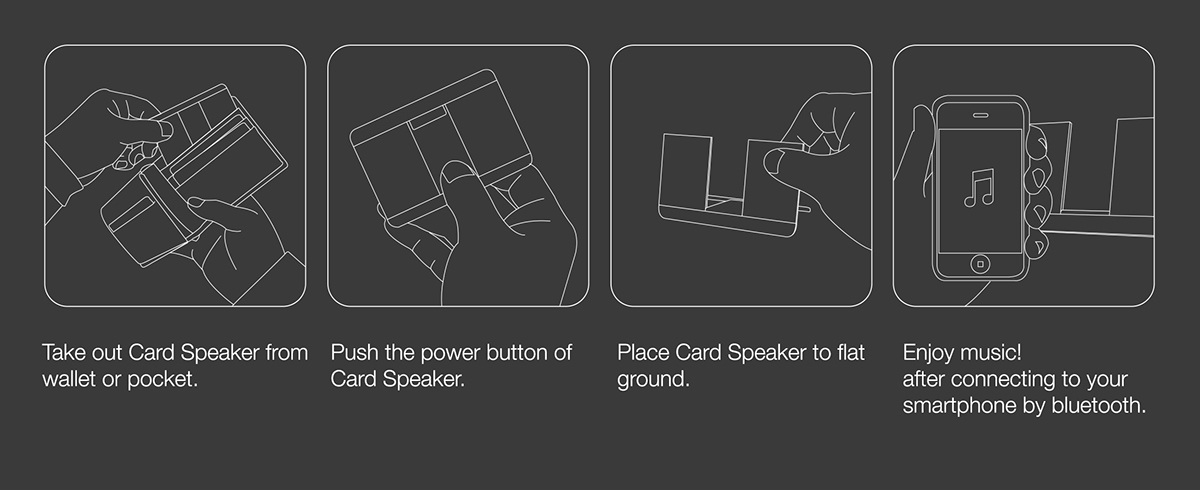 Take out Card Speaker from wallet or pocket.

Push the power button of Card Speaker.

Place Card Speaker to flat ground.

Enjoy music!
after connecting to your smartphone by bluetooth.