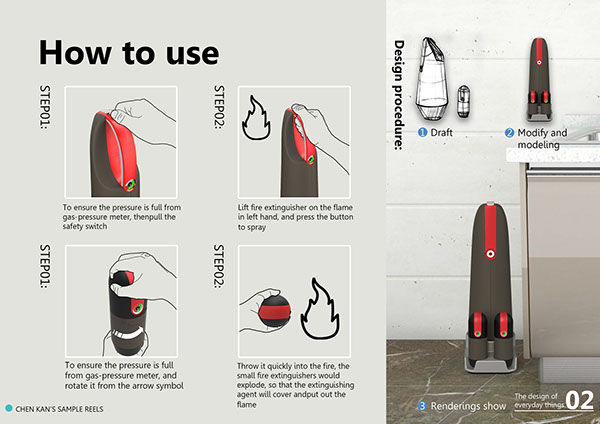 How to use

STEP01:

To ensure the pressure is full from gas-pressure meter, thenpull the safety switch

STEP02:

Lift fire extinguisher on the flame in left hand, and press the button to spray

STEP01:

To ensure the pressure is full from gas-pressure meter, and rotate it from the arrow symbol

STEP02:

Throw it quickly into the fire, the small fire extinguishers would explode, so that the extinguishing agent will cover andput out the flame

CHEN KAN'S SAMPLE REELS

Design procedure:

1 Draft

2 Modify and modeling

3 Renderings show

The design of everyday things 02