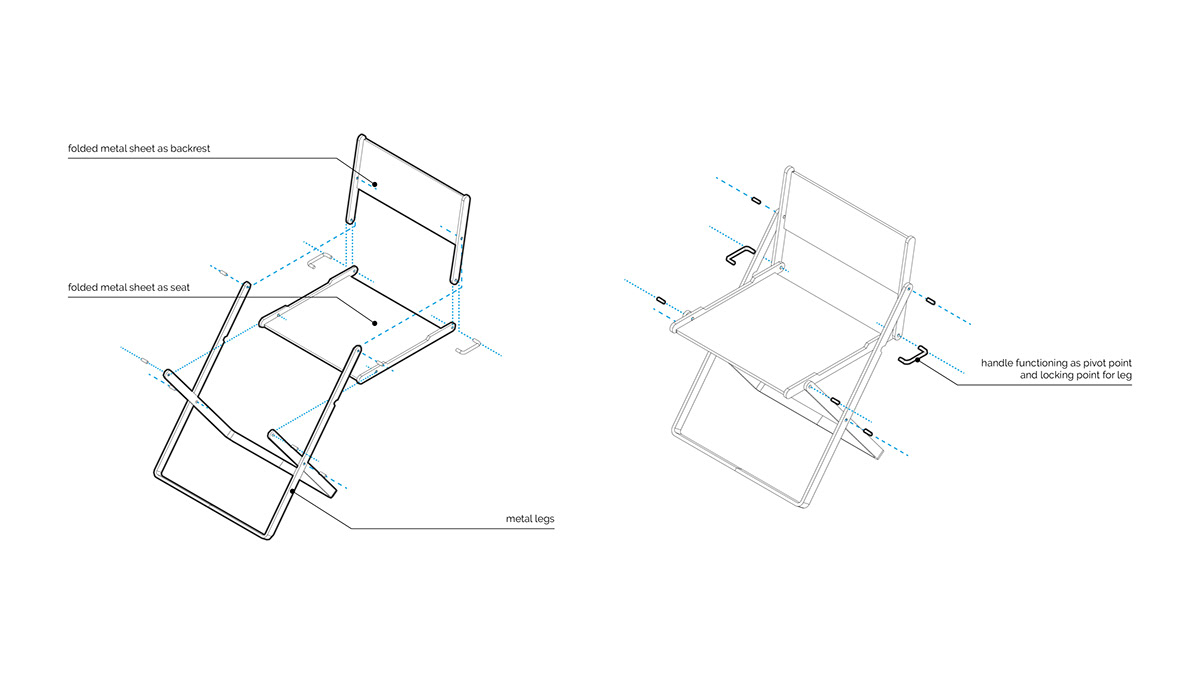 folded metal sheet as backrest

folded metal sheet as seat

metal legs

handle functioning as pivot point and locking point for leg