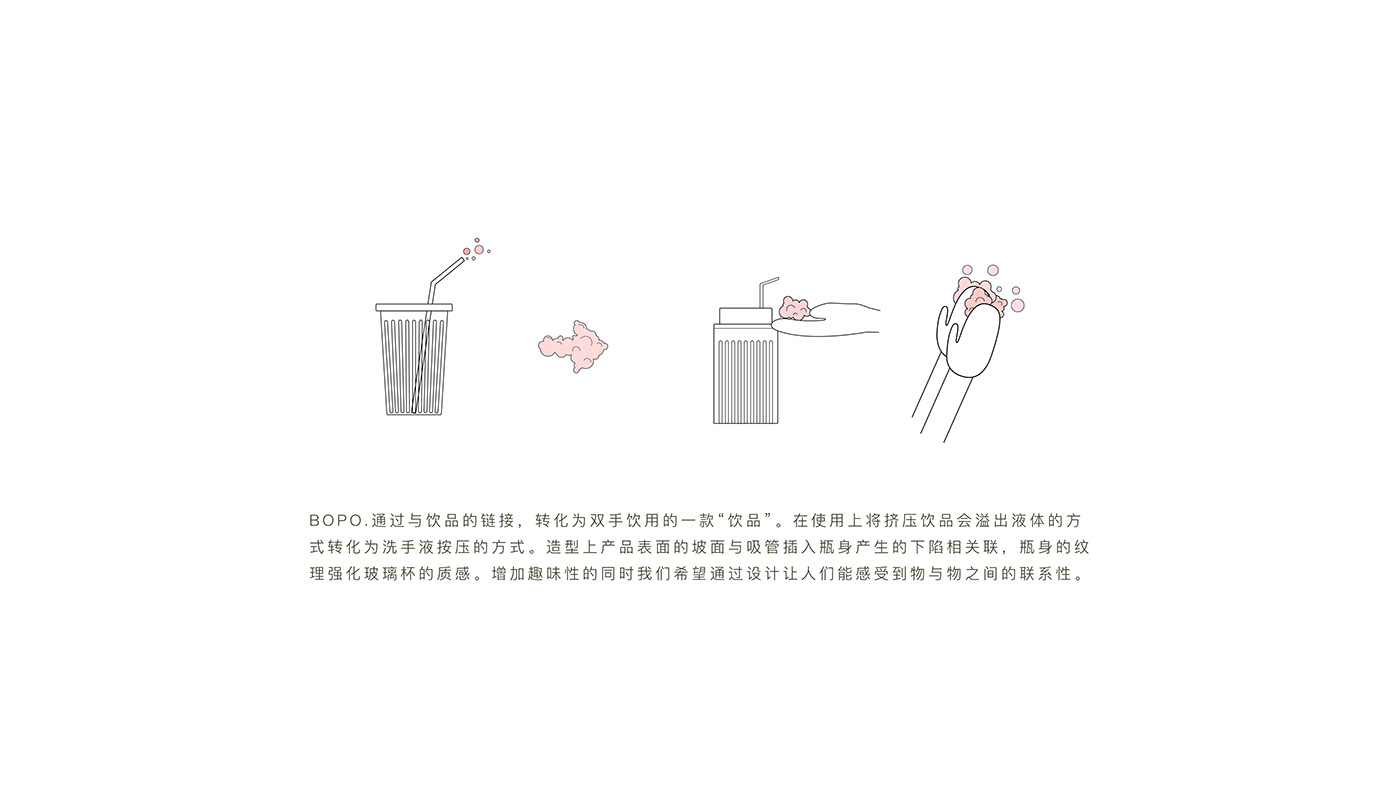 BOPO.通过与饮品的链接，转化为双手饮用的一款“饮品”。在使用上将挤压饮品会溢出液体的方式转化为洗手液按压的方式。造型上产品表面的坡面与吸管插入瓶身产生的下陷相关联，瓶身的纹理强化玻璃杯的质感。增加趣味性的同时我们希望通过设计让人们能感受到物与物之间的联系性。