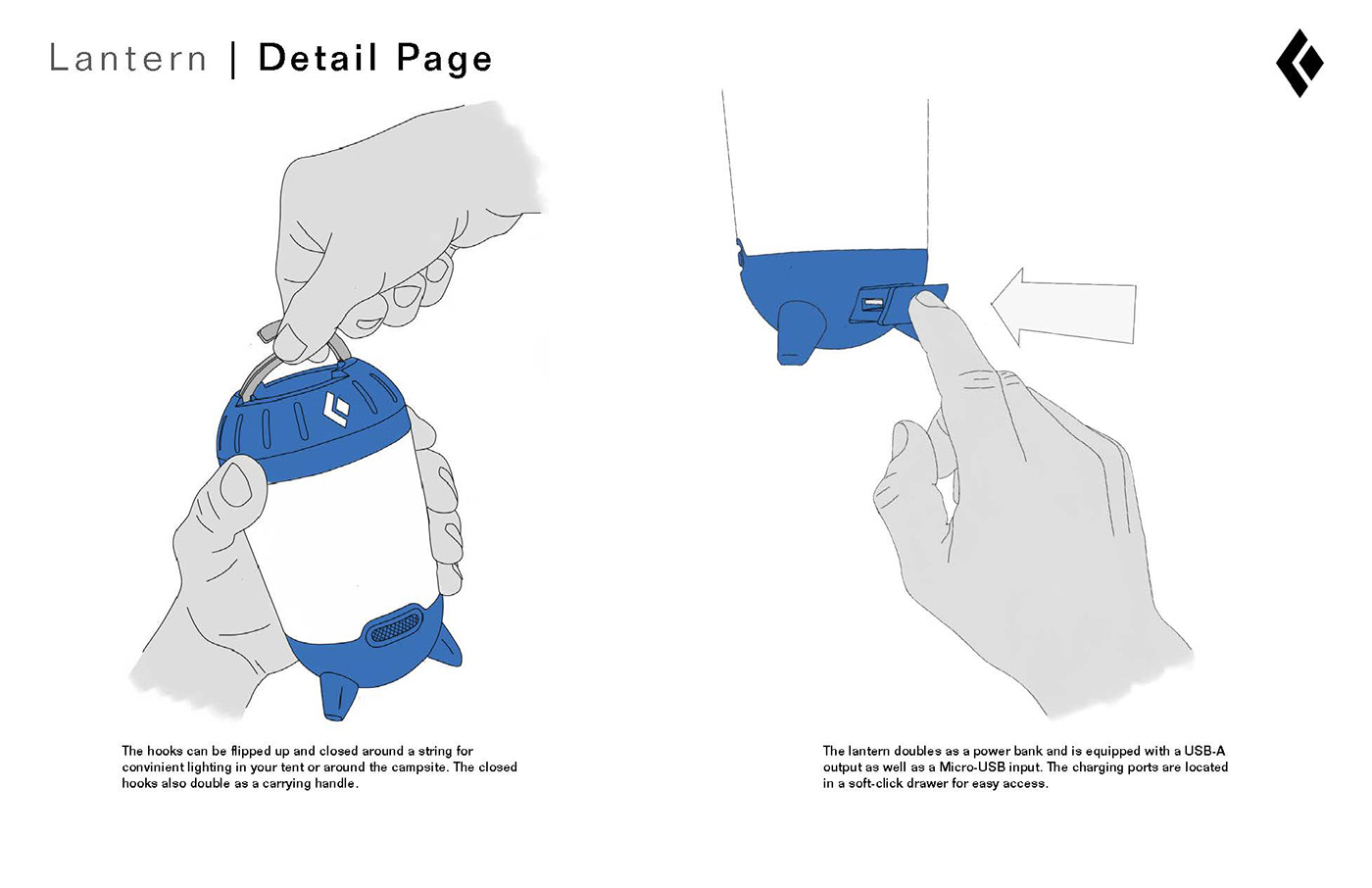 Lantern | Detail Page

The hooks can be flipped up and closed around a string for convinient lighting in your tent or around the campsite. The closed hooks also double as a carrying handle.

The lantern doubles as a power bank and is equipped with a USB-A output as well as a Micro-USB input. The charging ports are located in a soft-click drawer for easy access.