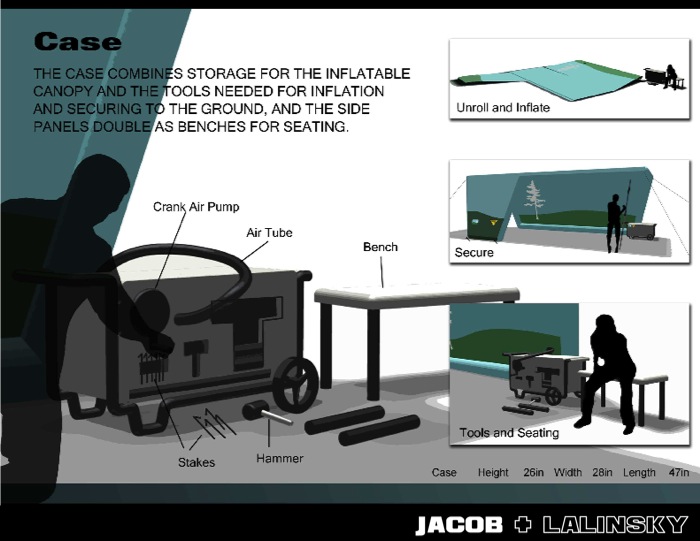 Case

THE CASE COMBINES STORAGE FOR THE INFLATABLE CANOPY AND THE TOOLS NEEDED FOR INFLATION AND SECURING TO THE GROUND, AND THE SIDE PANELS DOUBLE AS BENCHES FOR SEATING.

Unroll and Inflate

Secure

Tools and Seating

Crank Air Pump

Air Tube

Bench

Stakes

Hammer

Case Height 26in Width 28in Length 47in

JACOB + LALINSKY