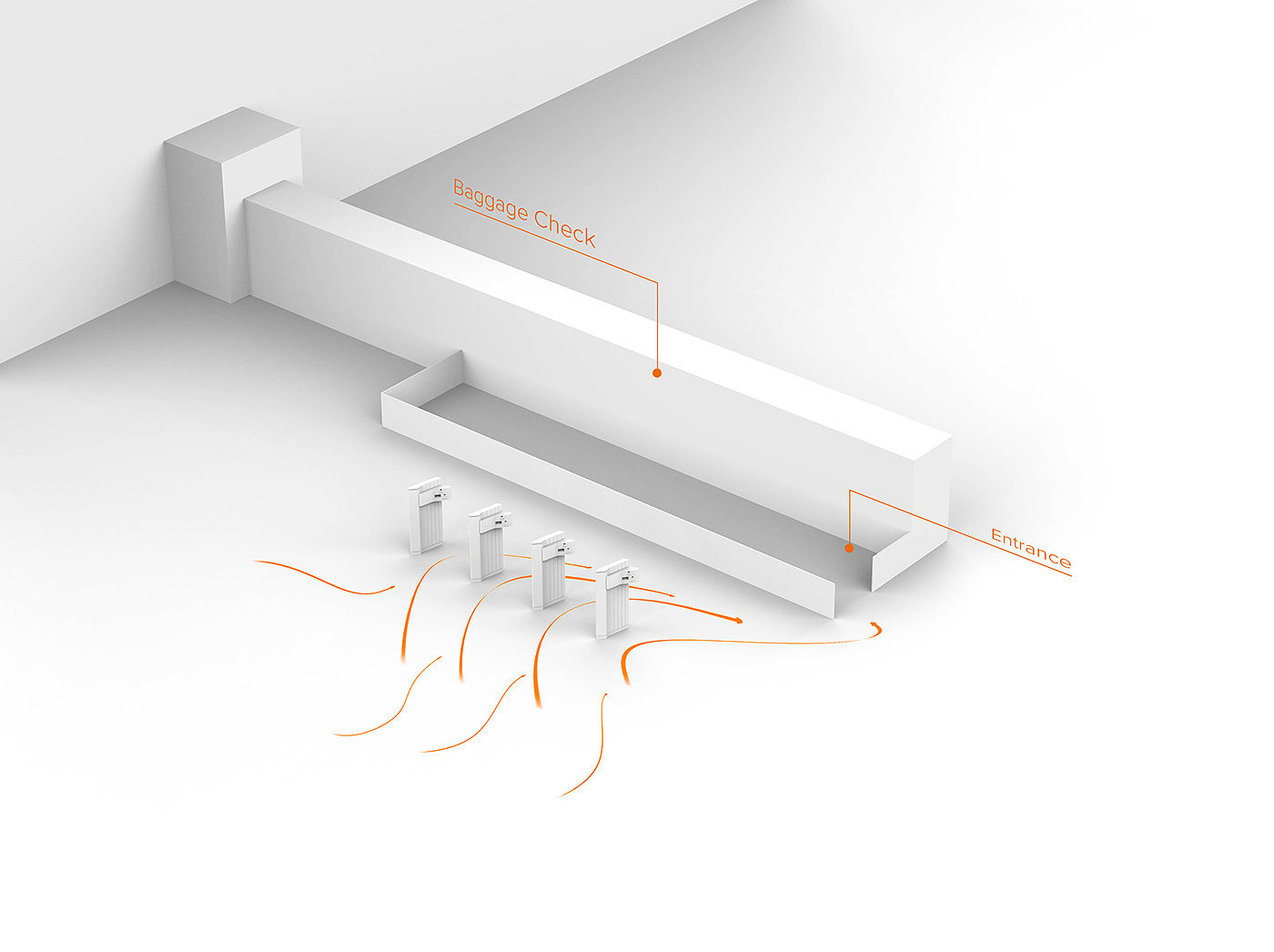 Baggage Check

Entrance