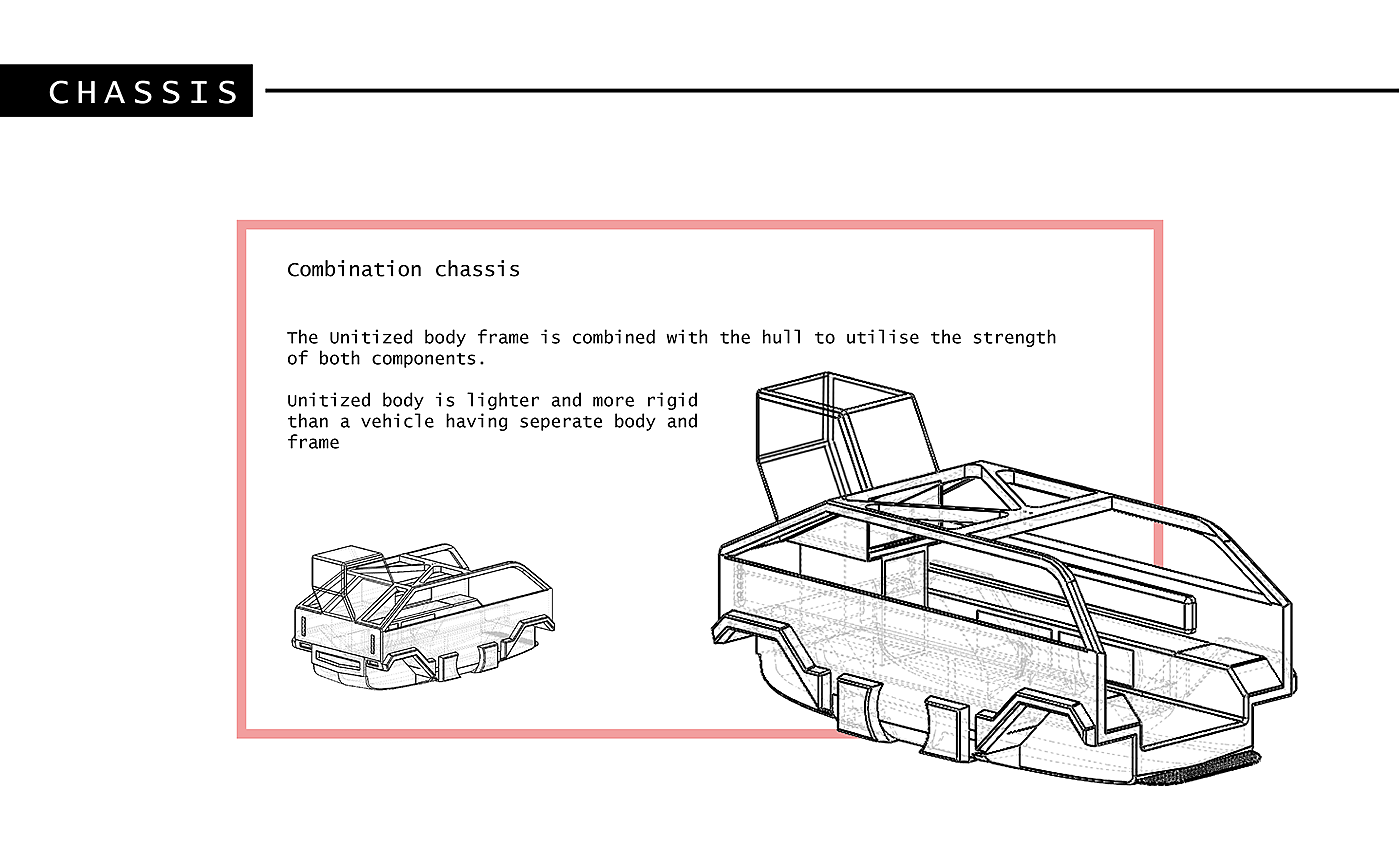 CHASSIS

Combination chassis

The Unitized body frame is combined with the hull to utilise the strength of both components.

Unitized body is lighter and more rigid than a vehicle having seperate body and frame